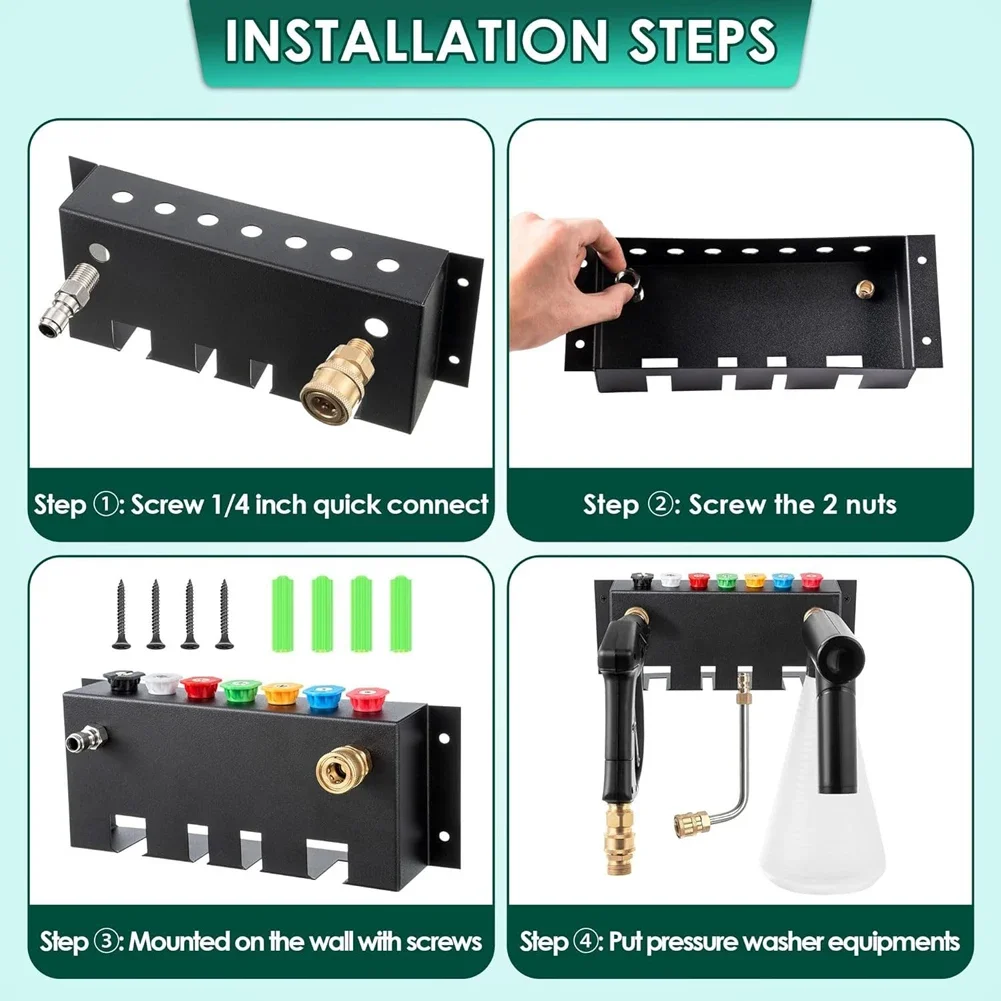 INSTALLATION STEPS

Step ①: Screw 1/4 inch quick connect

Step ②: Screw the 2 nuts

Step ③: Mounted on the wall with screws

Step ④: Put pressure washer equipments