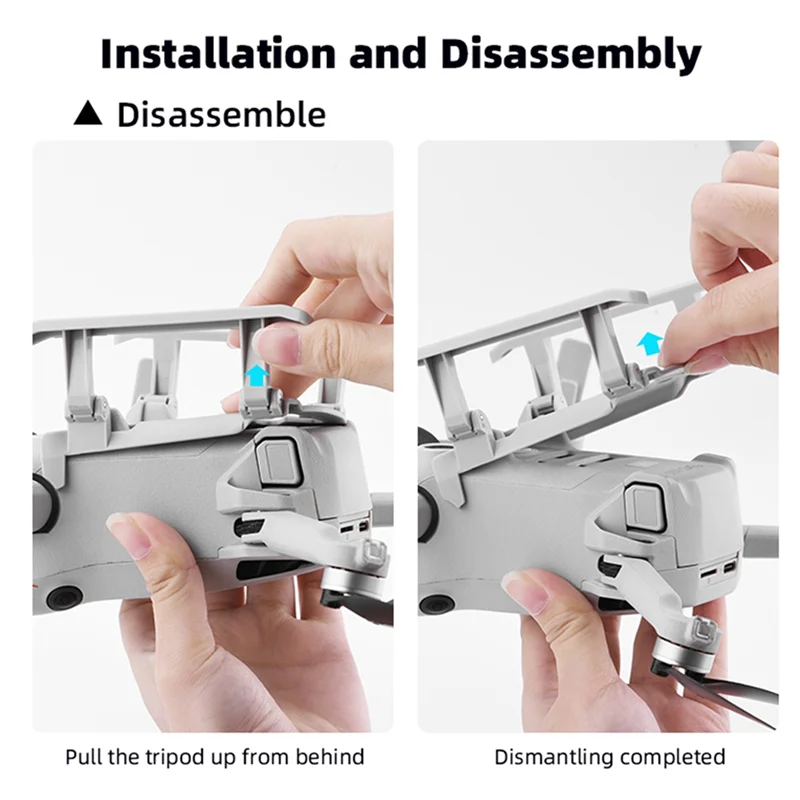 Installation and Disassembly

▲ Disassemble

Pull the tripod up from behind

Dismantling completed