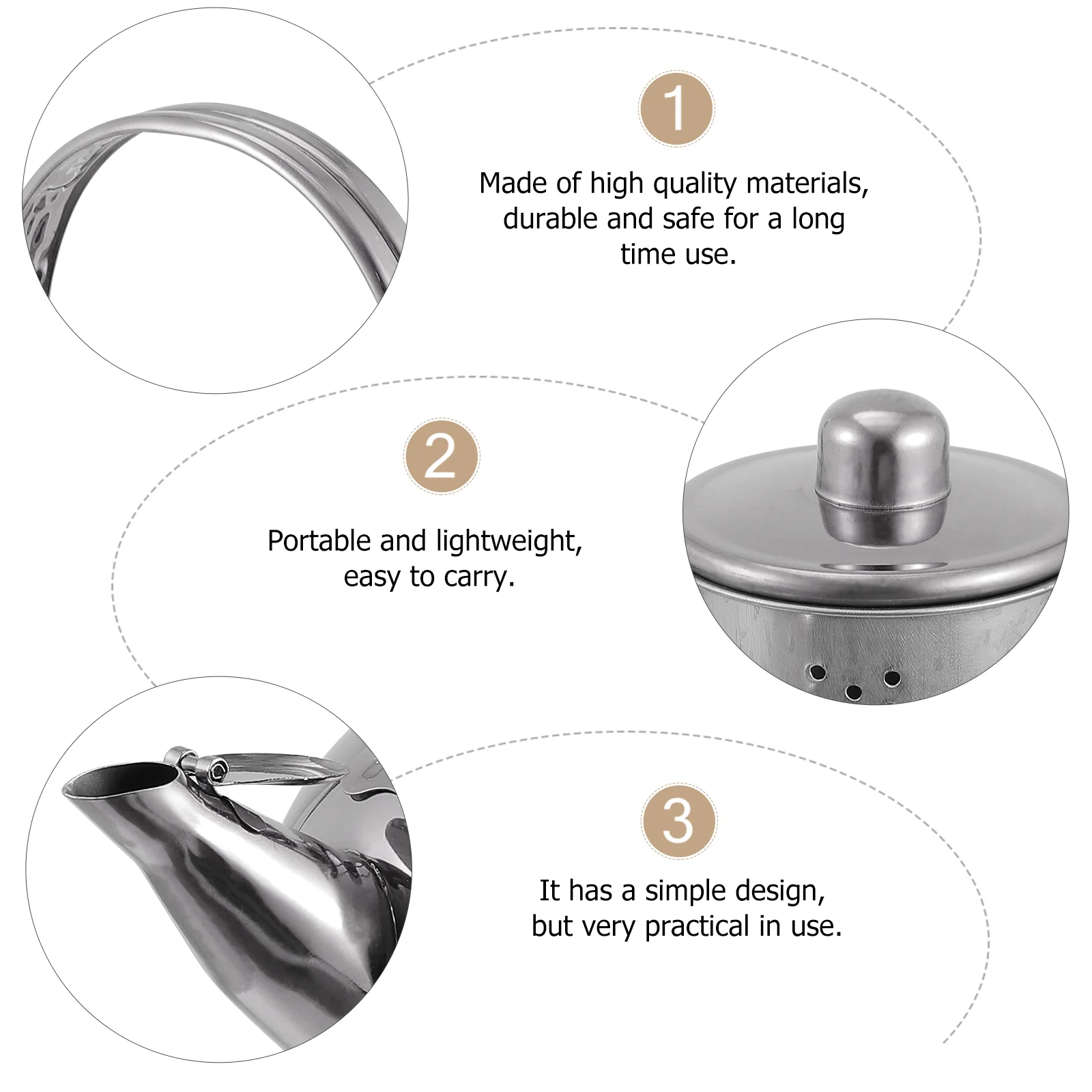 1

Made of high quality materials, durable and safe for a long time use.

2

Portable and lightweight, easy to carry.

3

It has a simple design, but very practical in use.