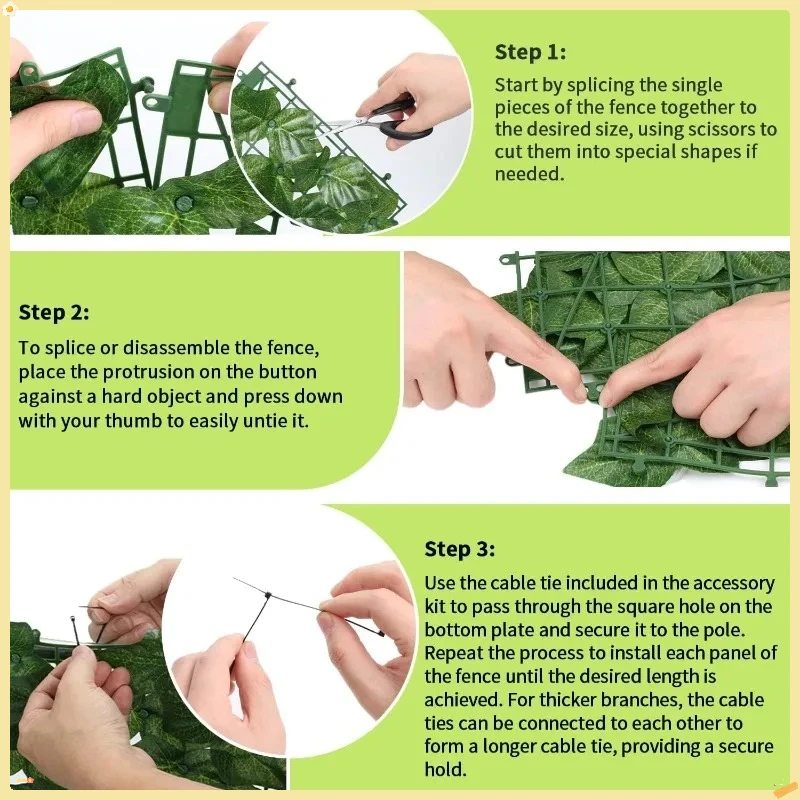 Step 1:

Start by splicing the single pieces of the fence together to the desired size, using scissors to cut them into special shapes if needed.

Step 2:

To splice or disassemble the fence, place the protrusion on the button against a hard object and press down with your thumb to easily untie it.

Step 3:

Use the cable tie included in the accessory kit to pass through the square hole on the bottom plate and secure it to the pole. Repeat the process to install each panel of the fence until the desired length is achieved. For thicker branches, the cable ties can be connected to each other to form a longer cable tie, providing a secure hold.