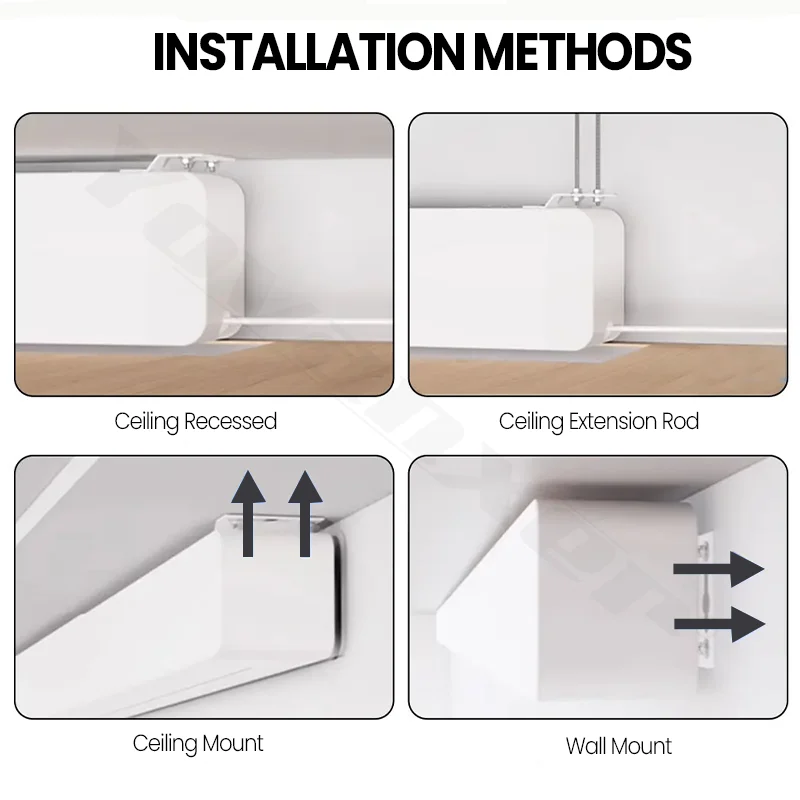 INSTALLATION METHODS

Ceiling Recessed

Ceiling Extension Rod

Ceiling Mount

Wall Mount