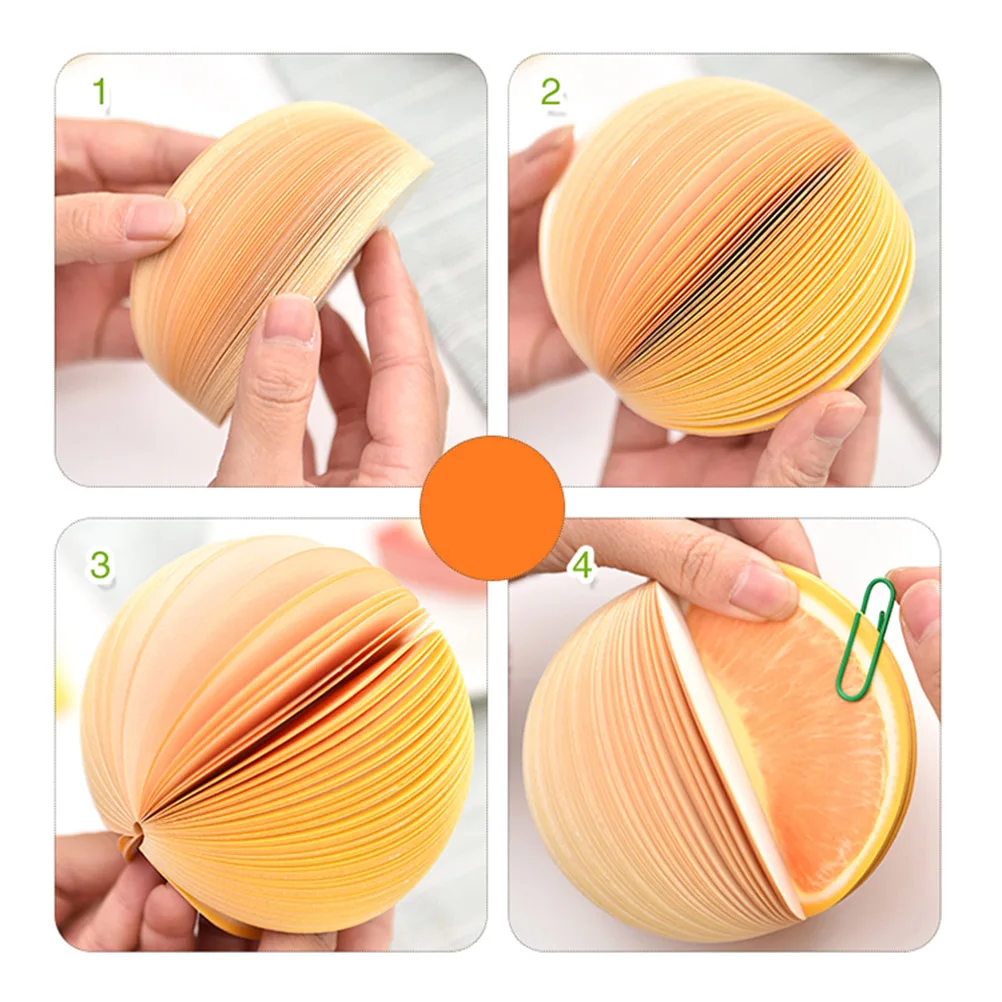 1
2
3
4