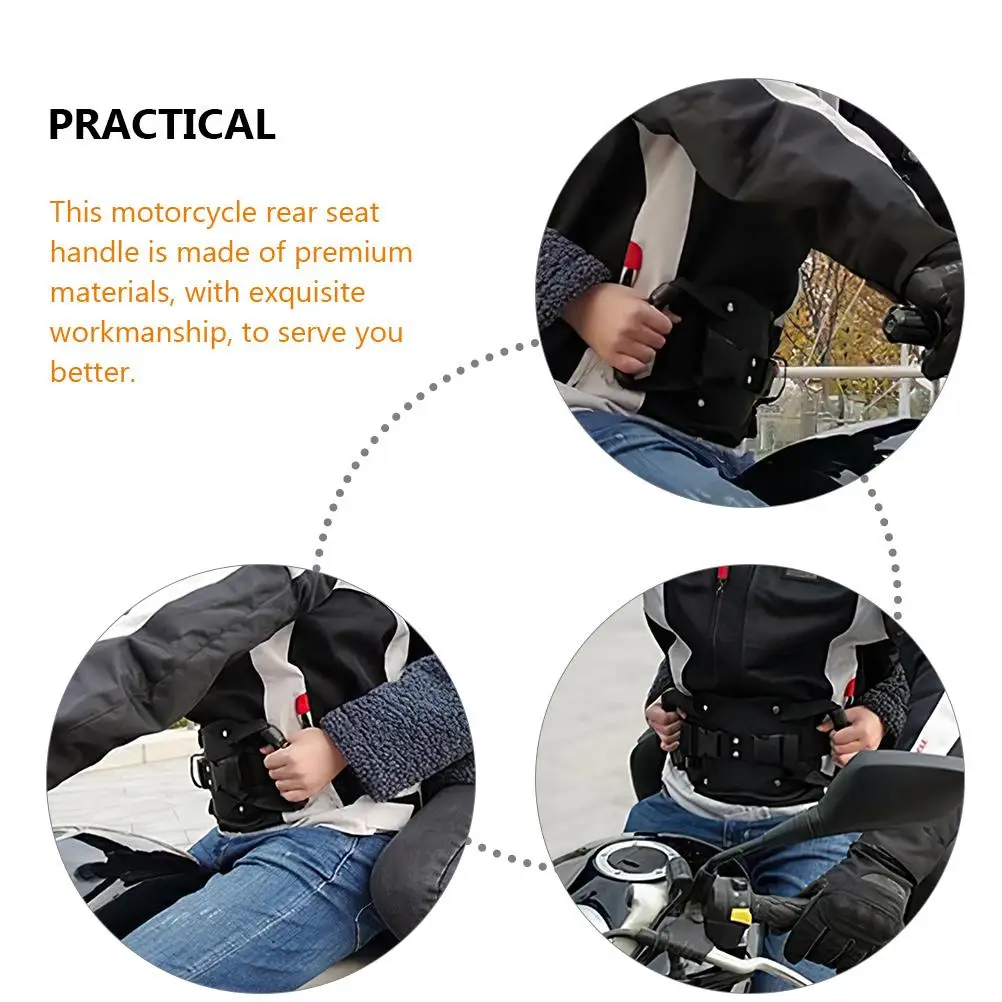 PRACTICAL

This motorcycle rear seat handle is made of premium materials, with exquisite workmanship, to serve you better.