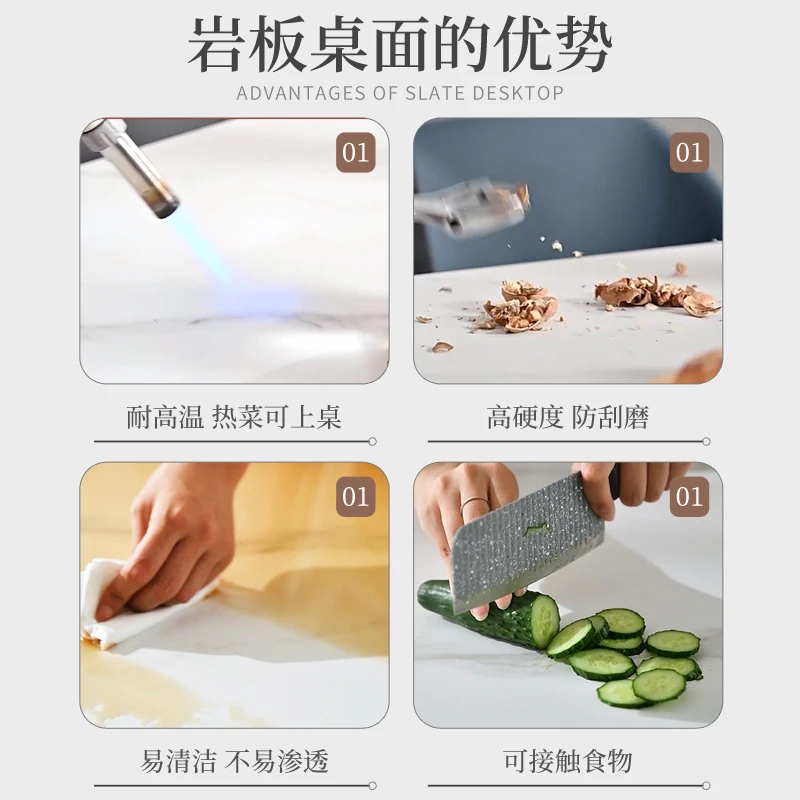 岩板桌面的优势
ADVANTAGES OF SLATE DESKTOP

01

耐高温 热菜可上桌

01

高硬度 防刮磨

01

易清洁 不易渗透

01

可接触食物