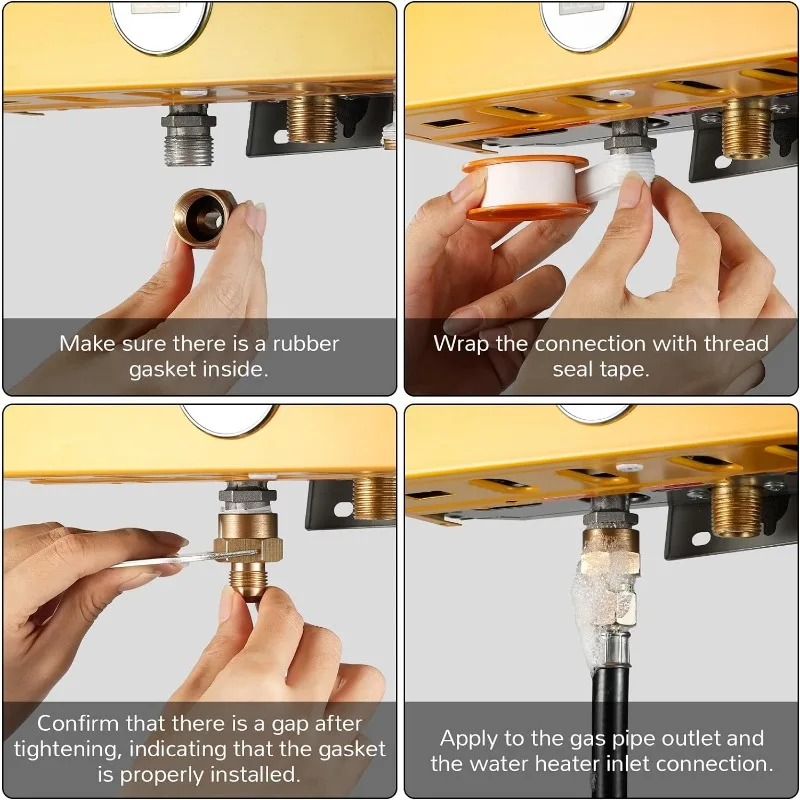 Make sure there is a rubber gasket inside.

Wrap the connection with thread seal tape.

Confirm that there is a gap after tightening, indicating that the gasket is properly installed.

Apply to the gas pipe outlet and the water heater inlet connection.