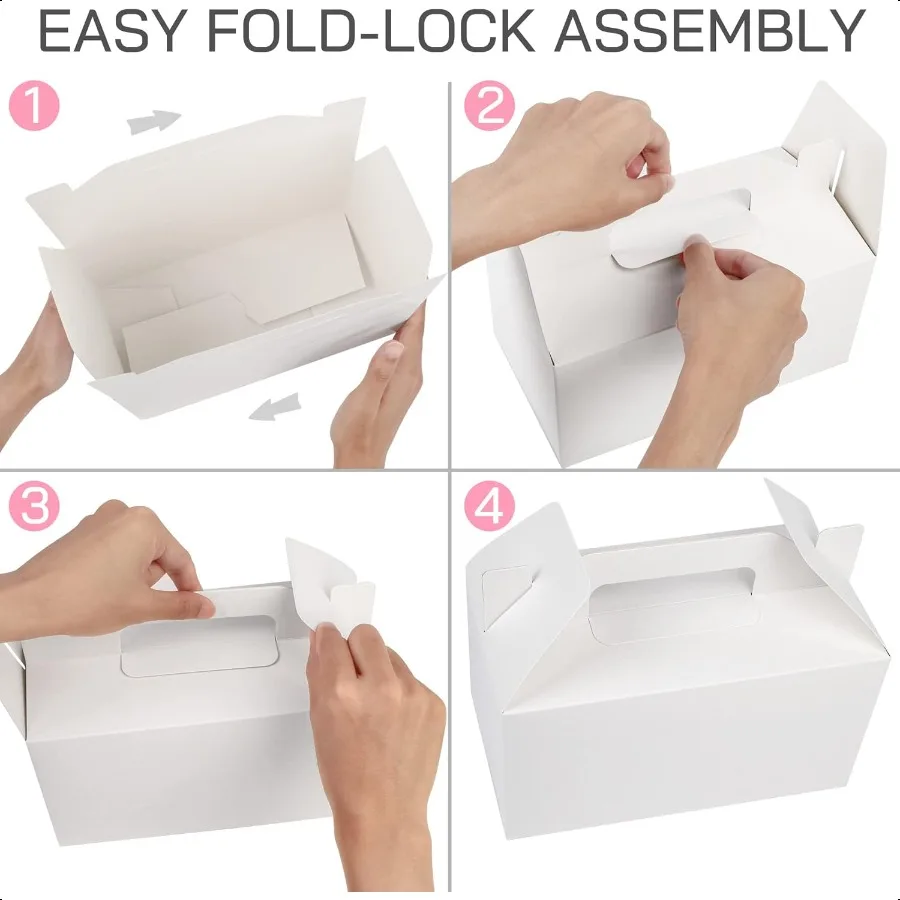 EASY FOLD-LOCK ASSEMBLY

1

2

3

4