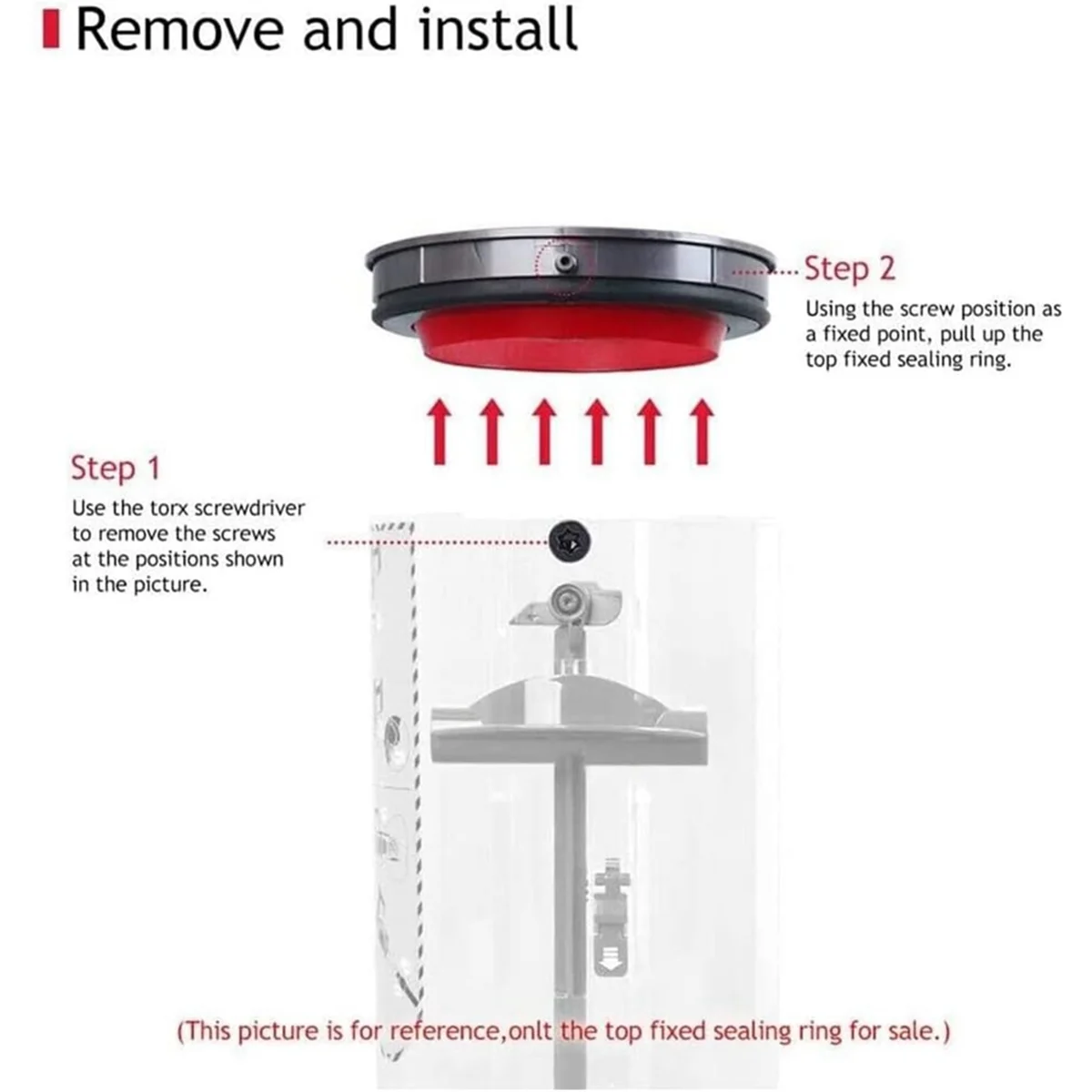 Remove and install

Step 2
Using the screw position as a fixed point, pull up the top fixed sealing ring.

Step 1
Use the torx screwdriver to remove the screws at the positions shown in the picture.

(This picture is for reference,onlt the top fixed sealing ring for sale.)