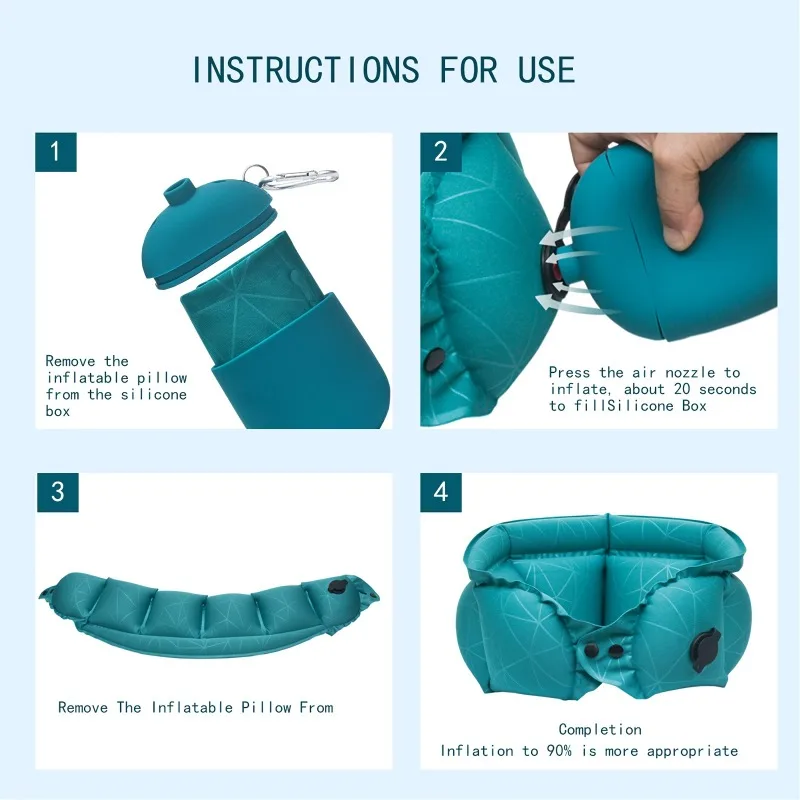 INSTRUCTIONS FOR USE

1

Remove the inflatable pillow from the silicone box

2

Press the air nozzle to inflate, about 20 seconds to fillSilicone Box

3

Remove The Inflatable Pillow From

4

Completion
Inflation to 90% is more appropriate