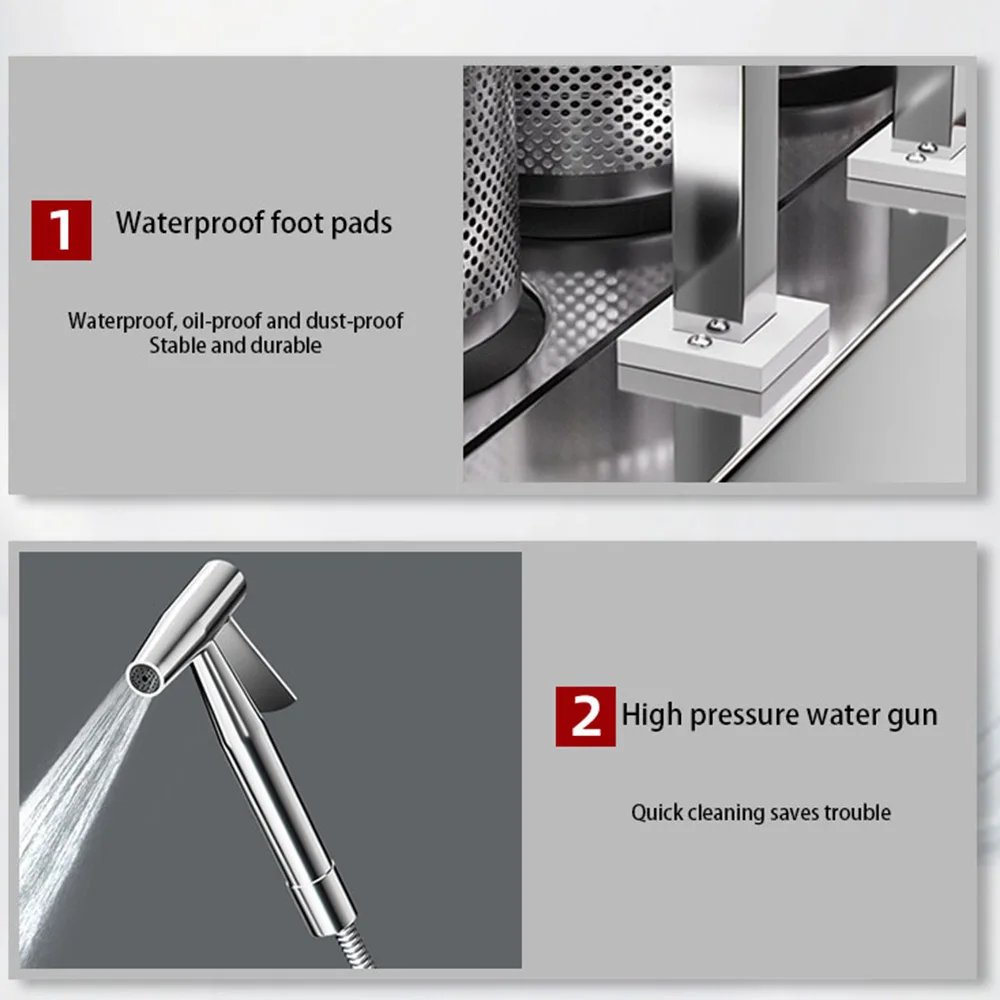 1 Waterproof foot pads

Waterproof, oil-proof and dust-proof
Stable and durable

2 High pressure water gun

Quick cleaning saves trouble