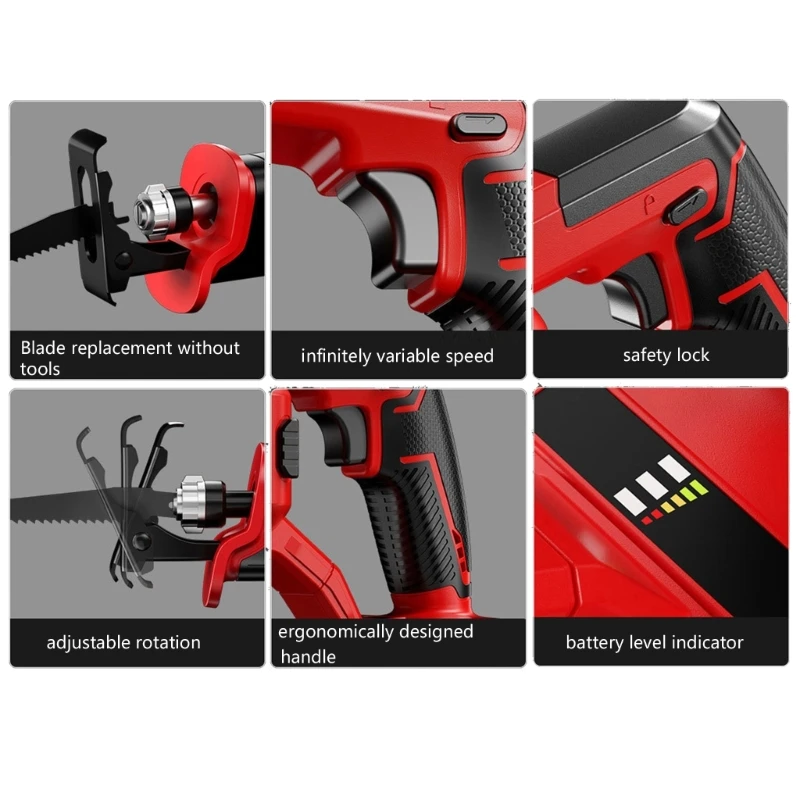 Blade replacement without tools

infinitely variable speed

safety lock

adjustable rotation

ergonomically designed handle

battery level indicator