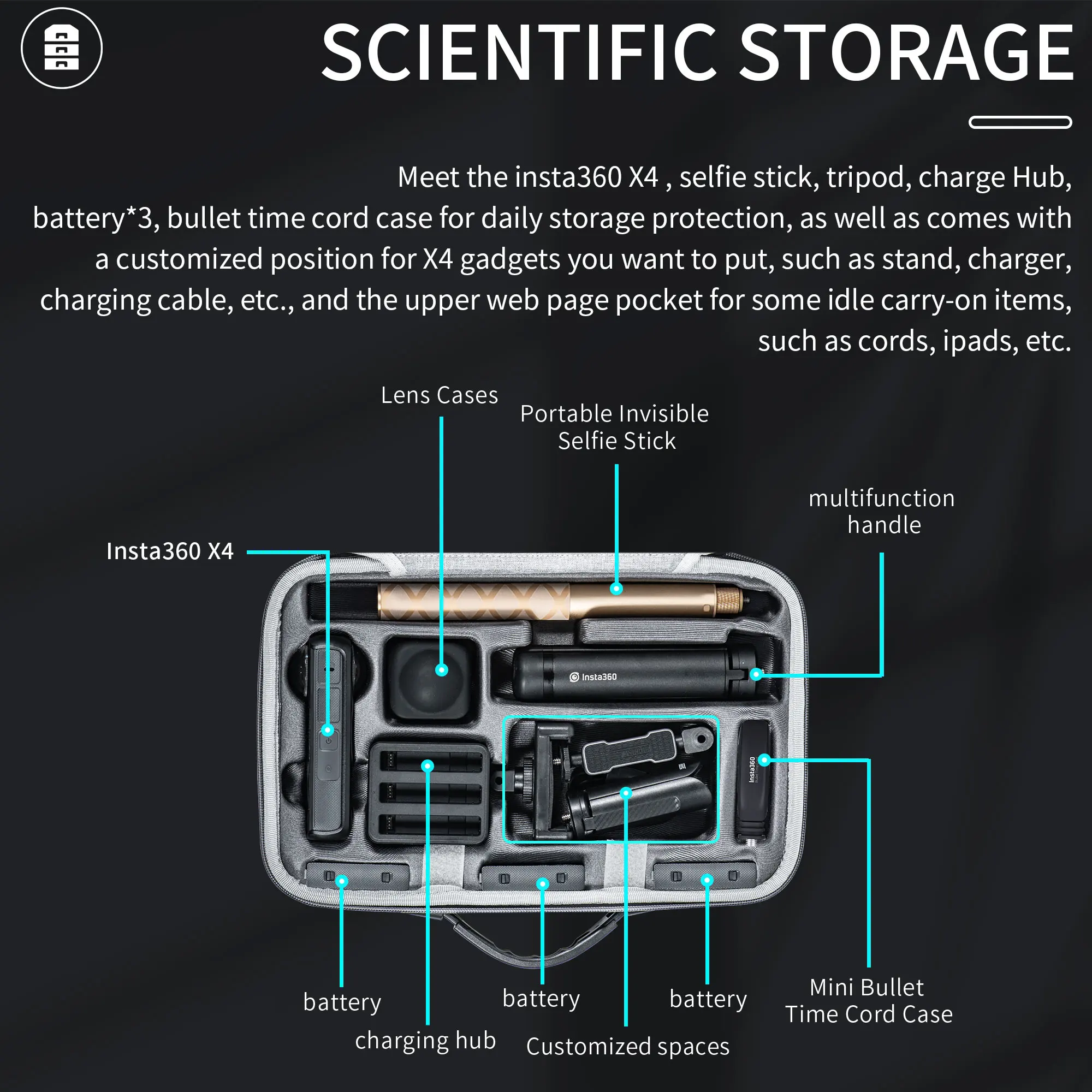 SCIENTIFIC STORAGE

Meet the insta360 X4 , selfie stick, tripod, charge Hub, battery*3, bullet time cord case for daily storage protection, as well as comes with a customized position for X4 gadgets you want to put, such as stand, charger, charging cable, etc., and the upper web page pocket for some idle carry-on items, such as cords, ipads, etc.

Lens Cases

Portable Invisible Selfie Stick

multifunction handle

Insta360 X4

Insta360

Insta360

battery

charging hub

battery

Customized spaces

battery

Mini Bullet Time Cord Case