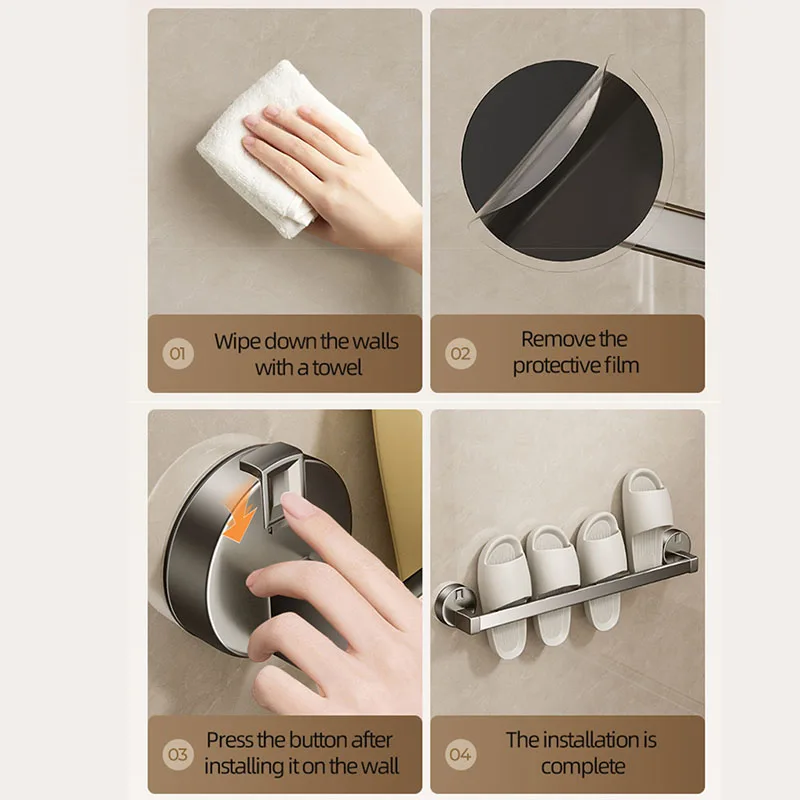 01 Wipe down the walls with a towel

02 Remove the protective film

03 Press the button after installing it on the wall

04 The installation is complete