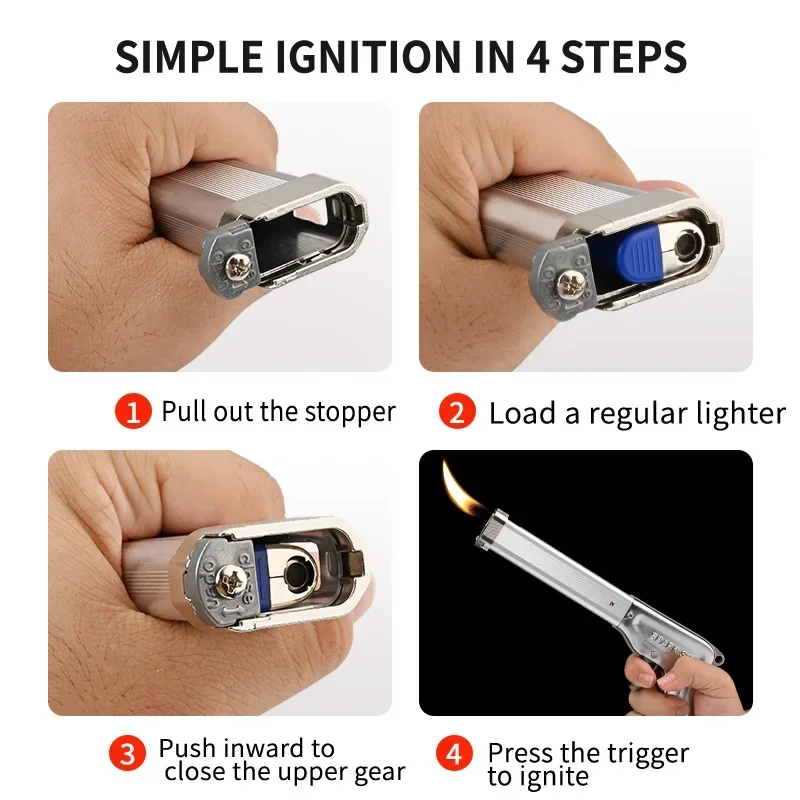 SIMPLE IGNITION IN 4 STEPS

1 Pull out the stopper

2 Load a regular lighter

3 Push inward to close the upper gear

4 Press the trigger to ignite