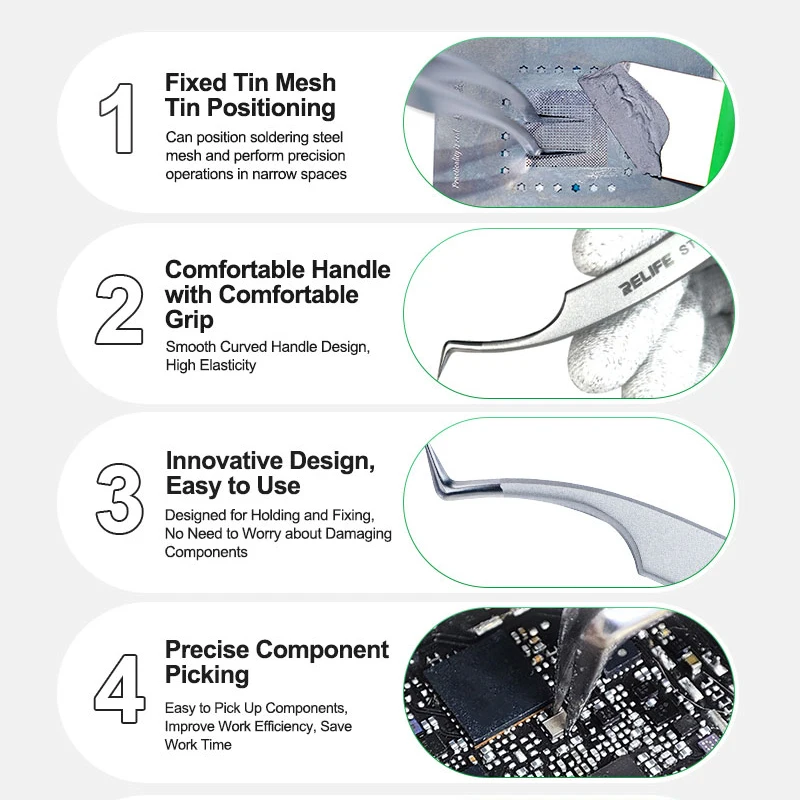 1

Fixed Tin Mesh Tin Positioning

Can position soldering steel mesh and perform precision operations in narrow spaces

2

Comfortable Handle with Comfortable Grip

Smooth Curved Handle Design, High Elasticity

RELIFE ST

3

Innovative Design, Easy to Use

Designed for Holding and Fixing, No Need to Worry about Damaging Components

4

Precise Component Picking

Easy to Pick Up Components, Improve Work Efficiency, Save Work Time