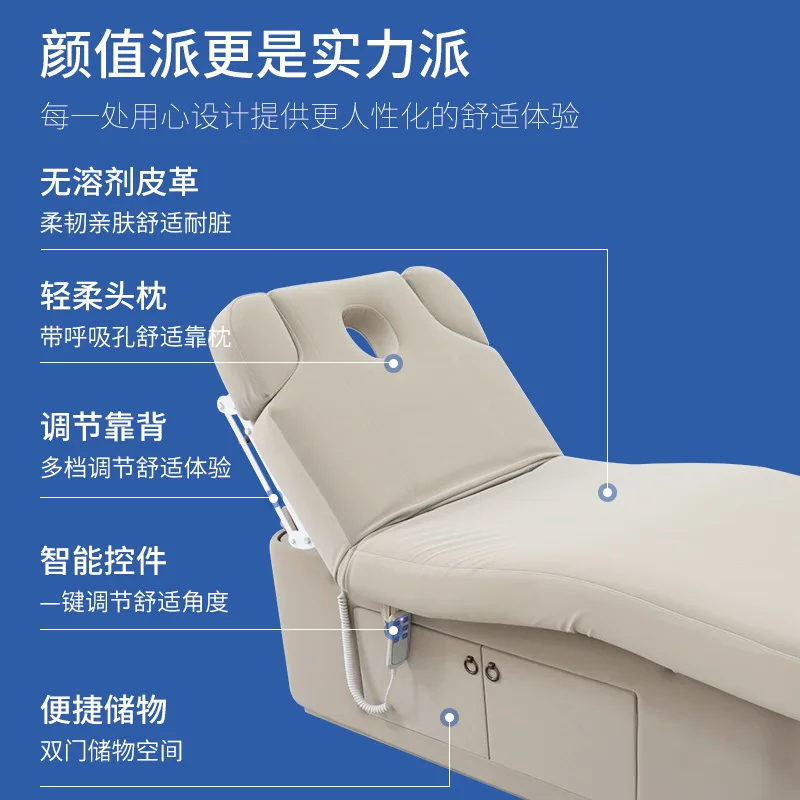 颜值派更是实力派

每一处用心设计提供更人性化的舒适体验

无溶剂皮革

柔韧亲肤舒适耐脏

轻柔头枕

带呼吸孔舒适靠枕

调节靠背

多档调节舒适体验

智能控件

一键调节舒适角度

便捷储物

双门储物空间