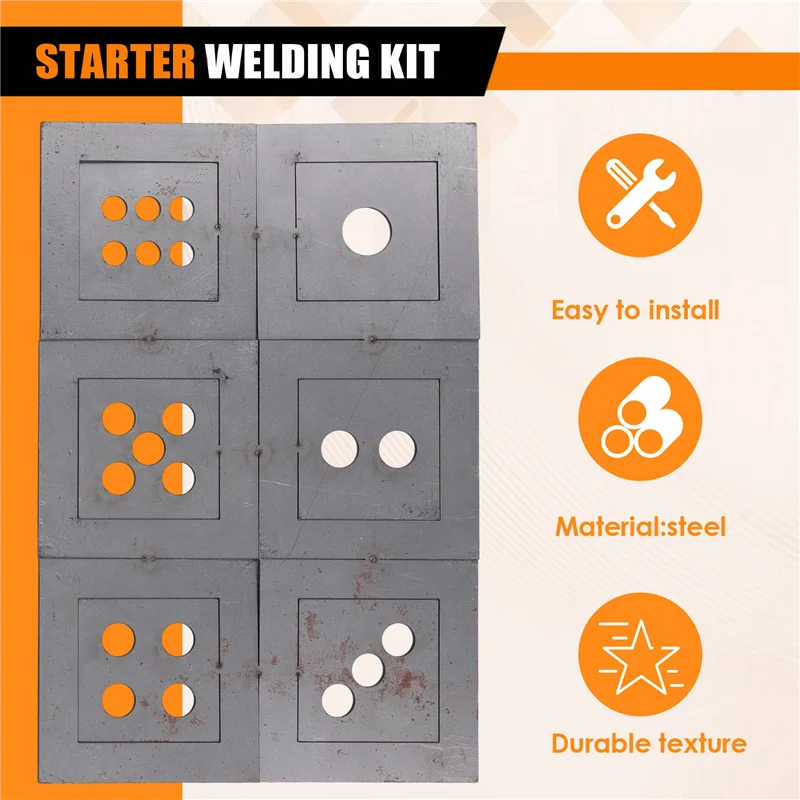 STARTER WELDING KIT

Easy to install

Material:steel

Durable texture