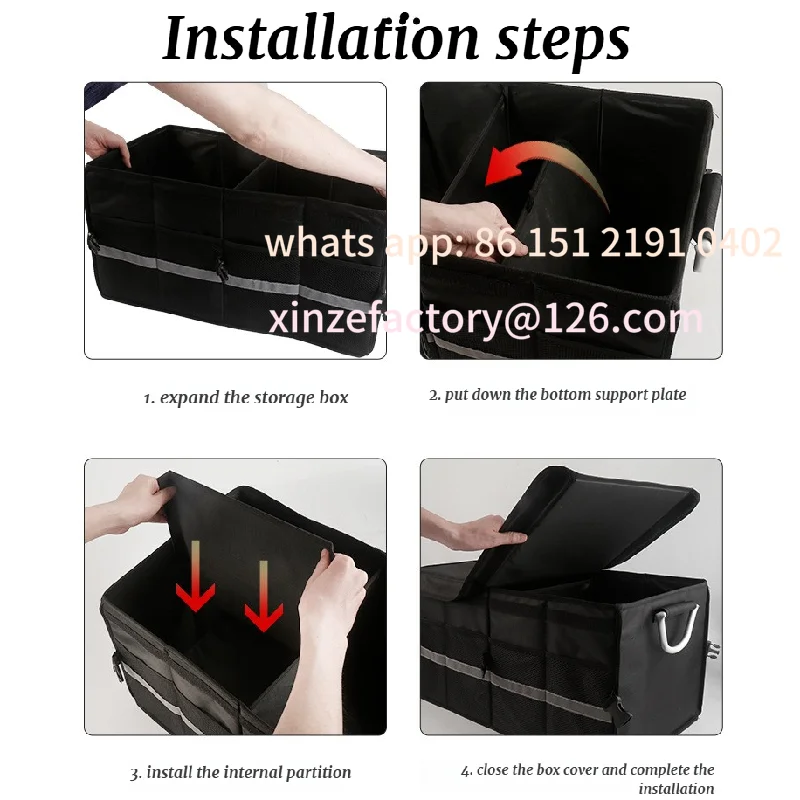 Installation steps

whats app: 86 151 2191 0402

xinzefactory@126.com

1. expand the storage box

2. put down the bottom support plate

3. install the internal partition

4. close the box cover and complete the installation