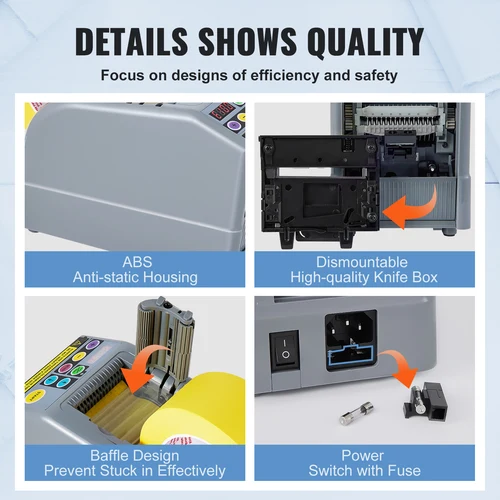 DETAILS SHOWS QUALITY

Focus on designs of efficiency and safety

ABS
Anti-static Housing

Dismountable
High-quality Knife Box

Baffle Design
Prevent Stuck in Effectively

Power
Switch with Fuse