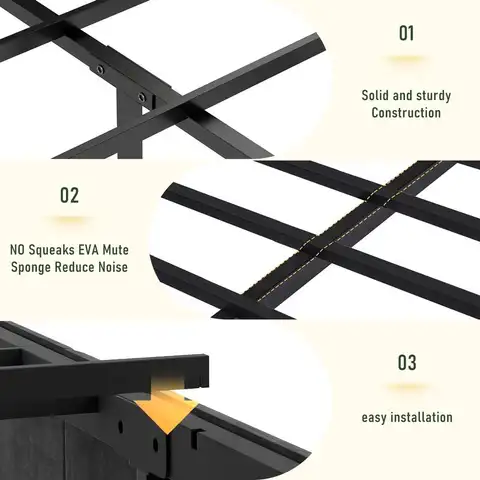 01

Solid and sturdy Construction

02

NO Squeaks EVA Mute Sponge Reduce Noise

03

easy installation