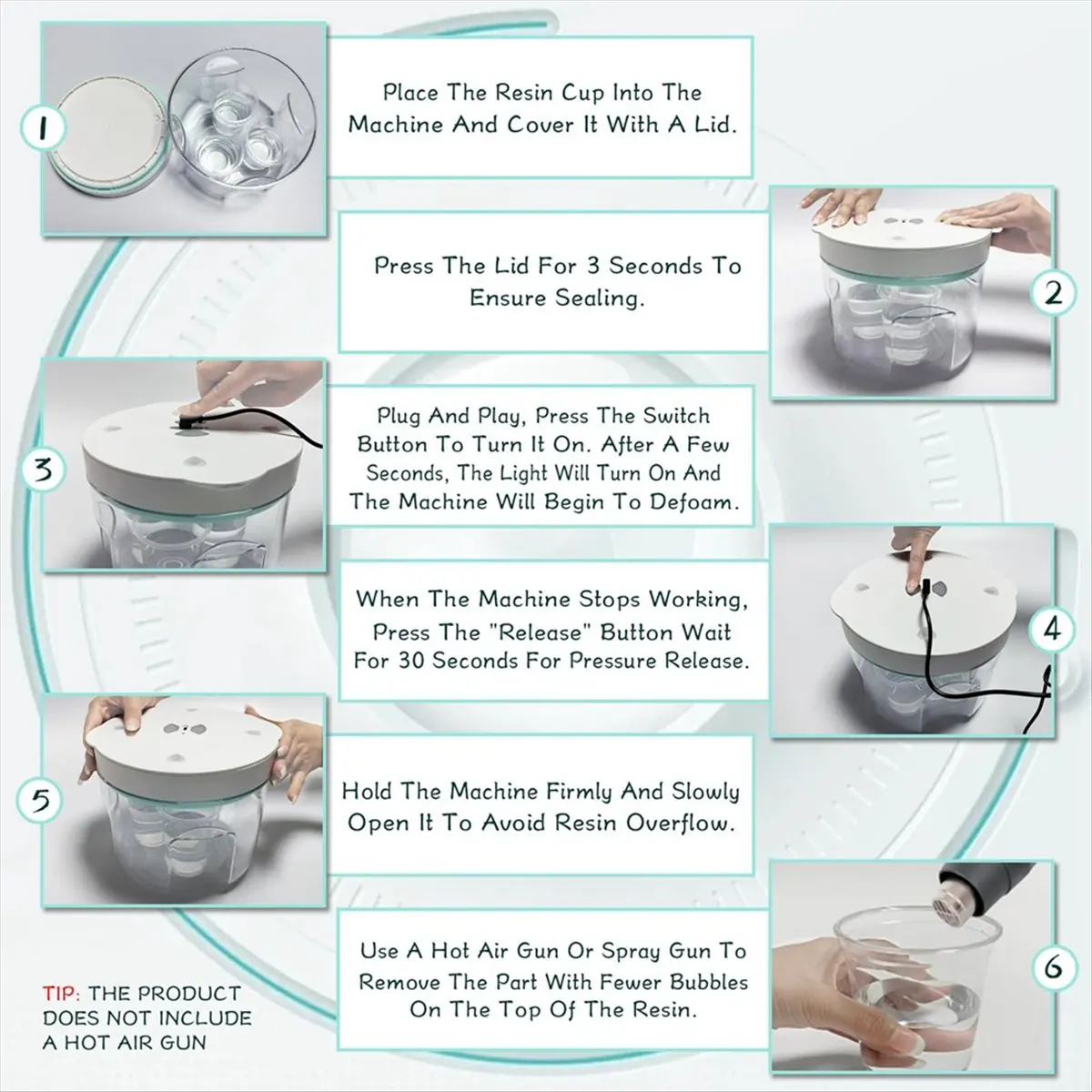 1

Place The Resin Cup Into The Machine And Cover It With A Lid.

Press The Lid For 3 Seconds To Ensure Sealing.

2

3

Plug And Play, Press The Switch Button To Turn It On. After A Few Seconds, The Light Will Turn On And The Machine Will Begin To Defoam.

When The Machine Stops Working, Press The "Release" Button Wait For 30 Seconds For Pressure Release.

4

5

Hold The Machine Firmly And Slowly Open It To Avoid Resin Overflow.

Use A Hot Air Gun Or Spray Gun To Remove The Part With Fewer Bubbles On The Top Of The Resin.

6

TIP: THE PRODUCT DOES NOT INCLUDE A HOT AIR GUN