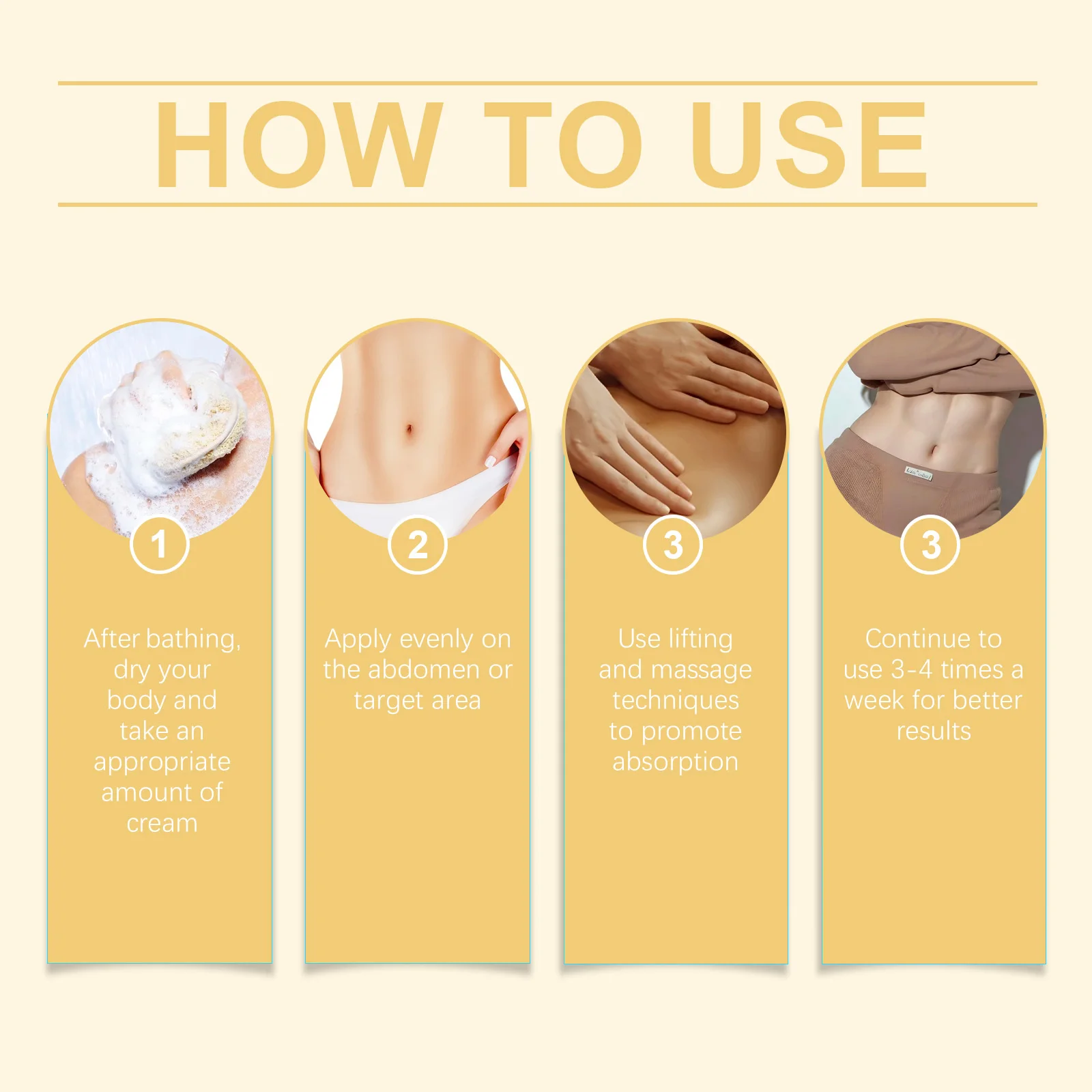 HOW TO USE

1

After bathing, dry your body and take an appropriate amount of cream

2

Apply evenly on the abdomen or target area

3

Use lifting and massage techniques to promote absorption

3

Continue to use 3-4 times a week for better results