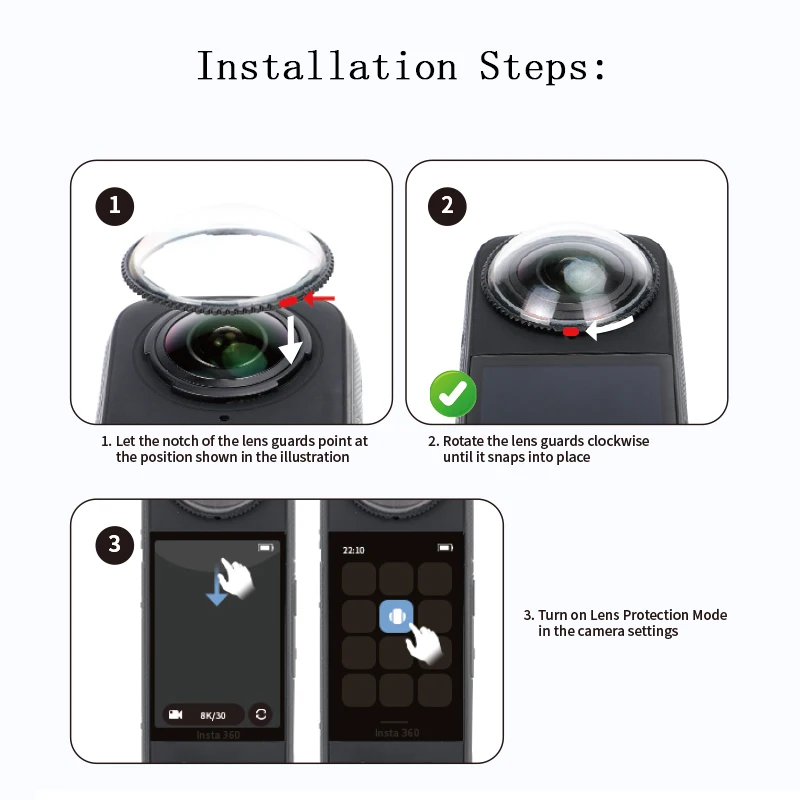 Installation Steps:

1

2

1. Let the notch of the lens guards point at the position shown in the illustration

2. Rotate the lens guards clockwise until it snaps into place

3

8K/30

Insta 360

22:10

Insta 360

3. Turn on Lens Protection Mode in the camera settings