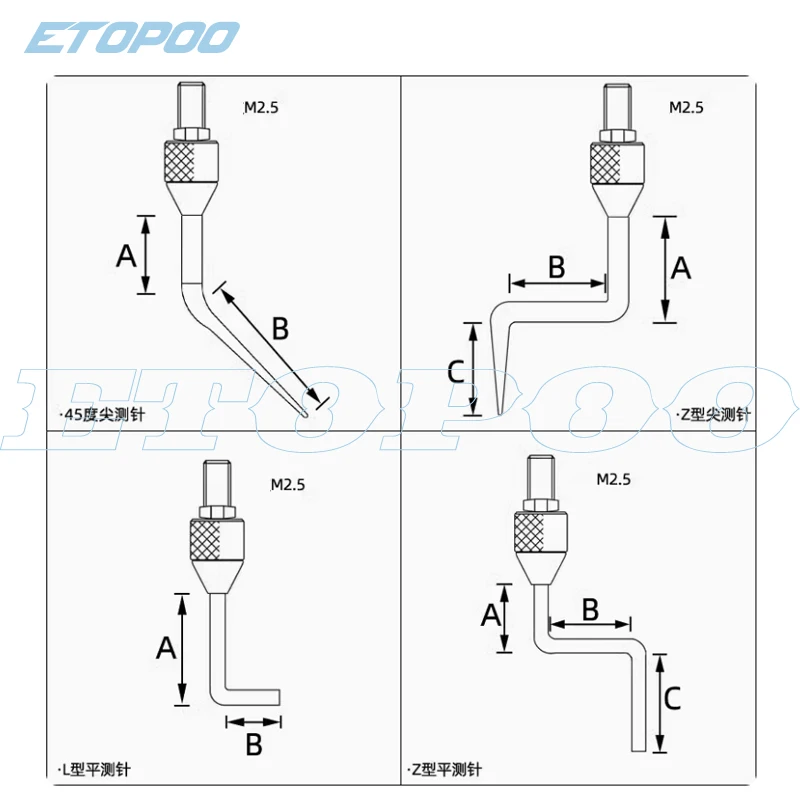 ETOPOO

M2.5

A

B

·45度尖测针

M2.5

B

A

C

·Z型尖测针

ETOPOO

M2.5

A

B

·L型平测针

M2.5

A

B

C

·Z型平测针