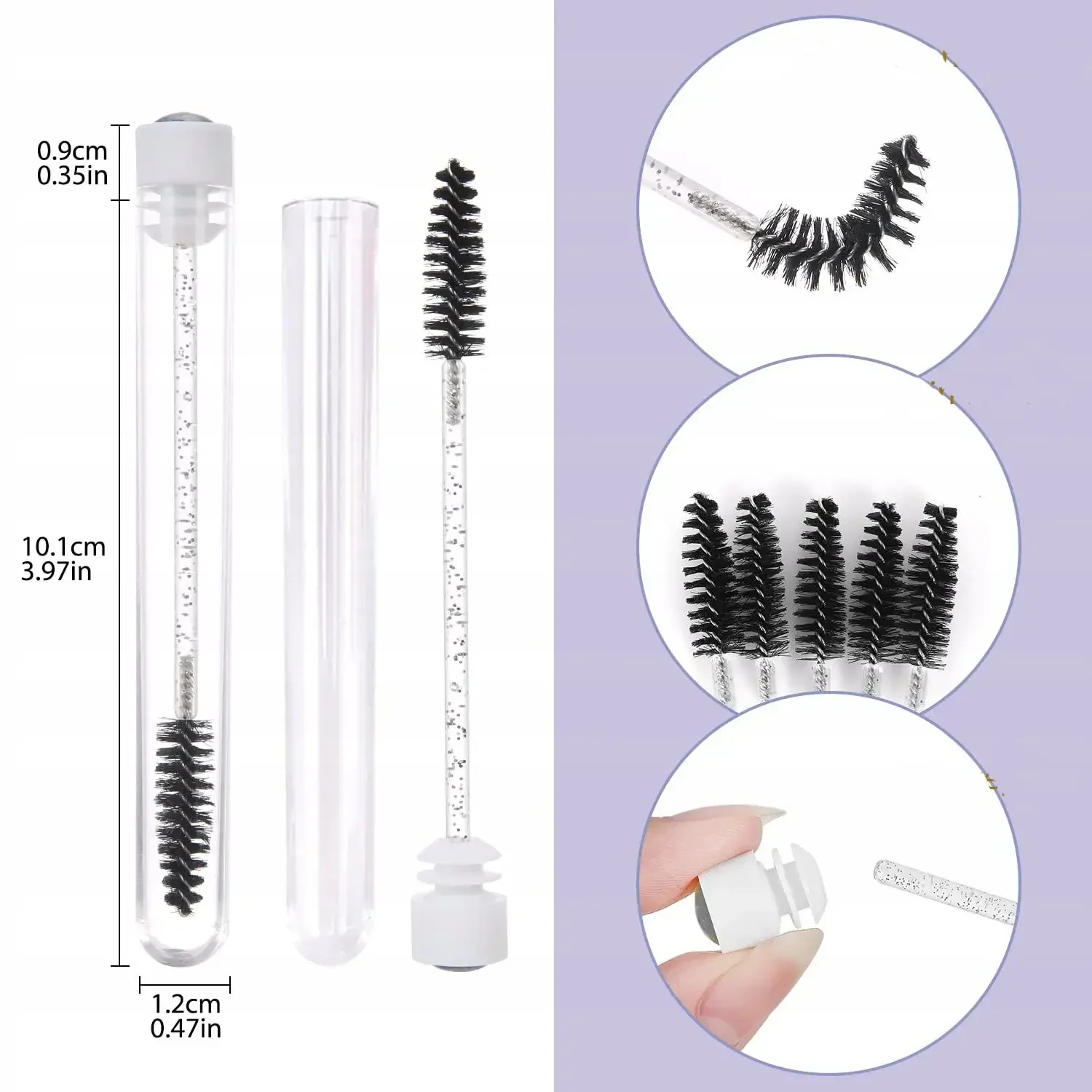 0.9cm
0.35in

10.1cm
3.97in

1.2cm
0.47in