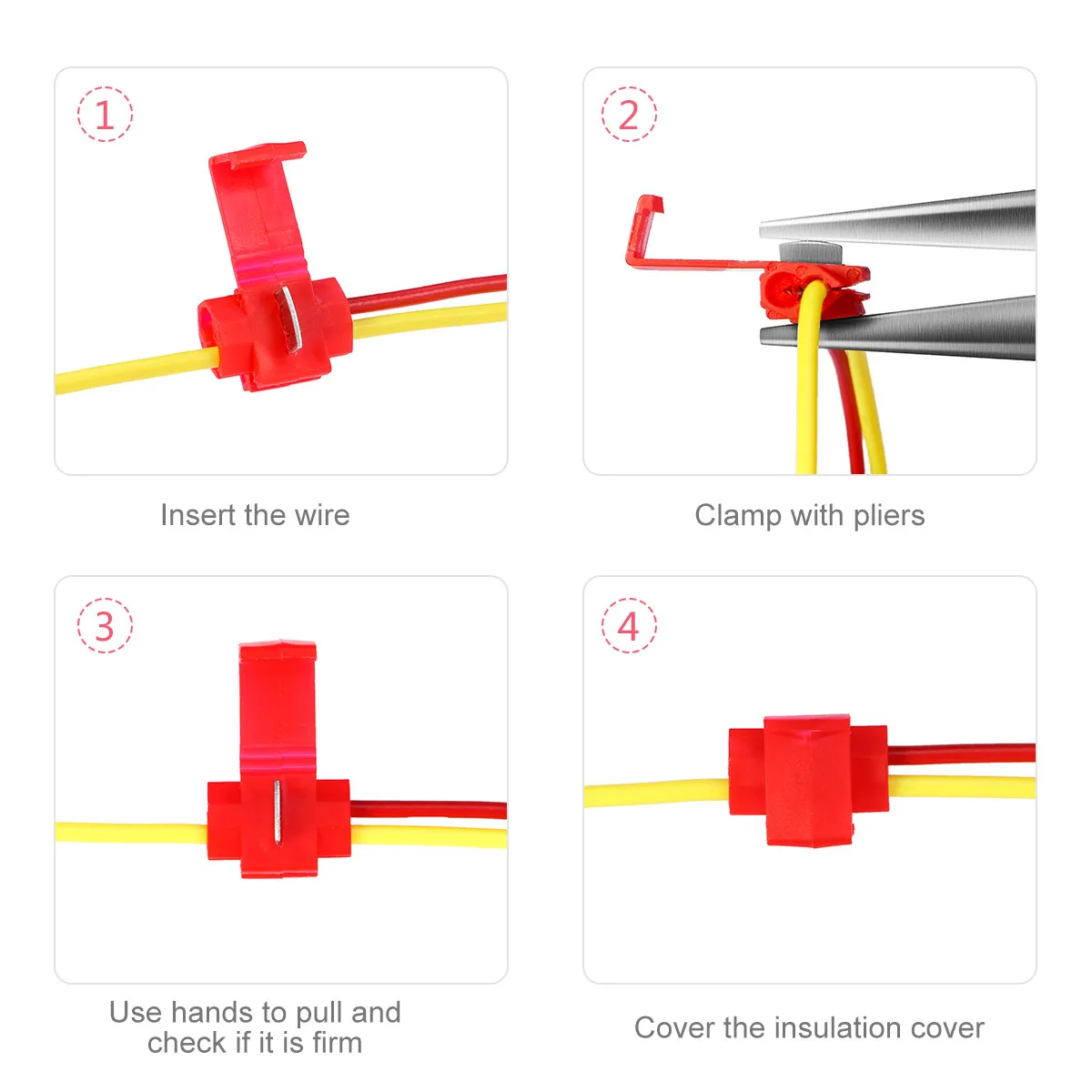 1

Insert the wire

2

Clamp with pliers

3

Use hands to pull and check if it is firm

4

Cover the insulation cover