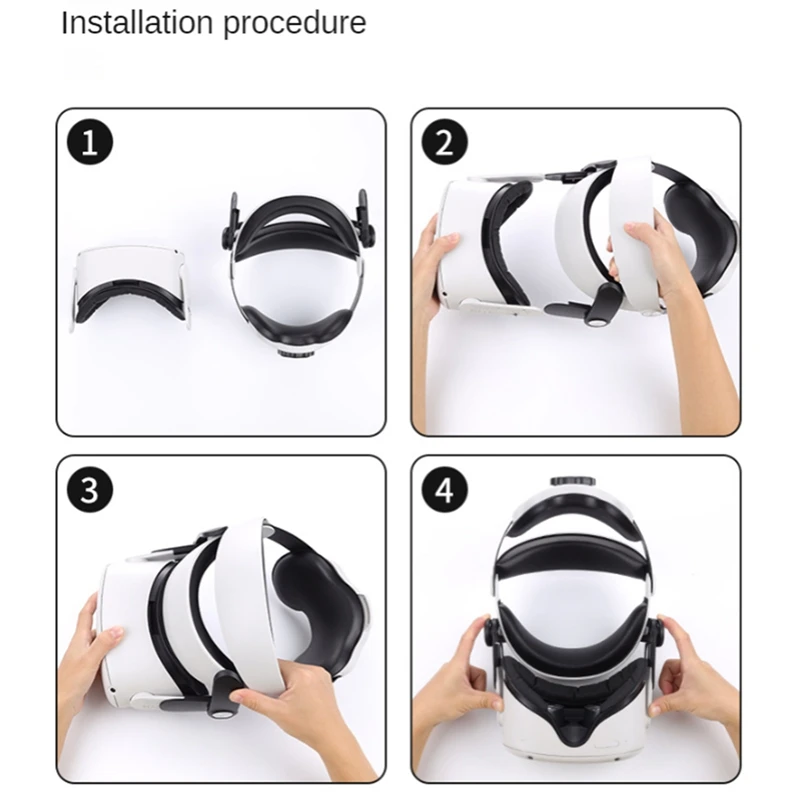 Installation procedure

1

2

3

4