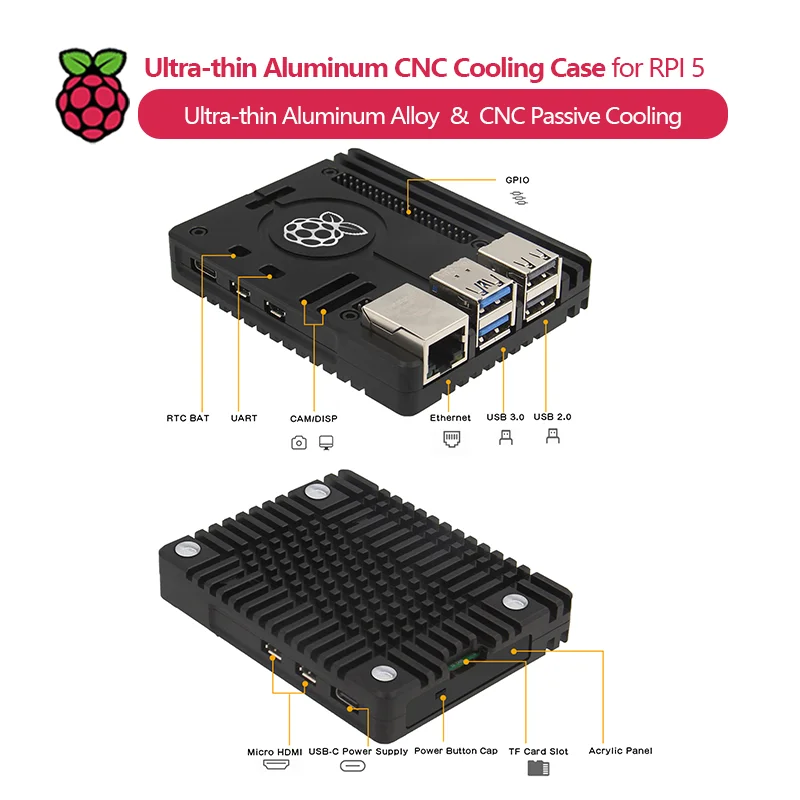 Ultra-thin Aluminum CNC Cooling Case for RPI 5

Ultra-thin Aluminum Alloy & CNC Passive Cooling

GPIO

RTC BAT

UART

CAM/DISP

Ethernet

USB 3.0

USB 2.0

Micro HDMI

USB-C Power Supply

Power Button Cap

TF Card Slot

Acrylic Panel