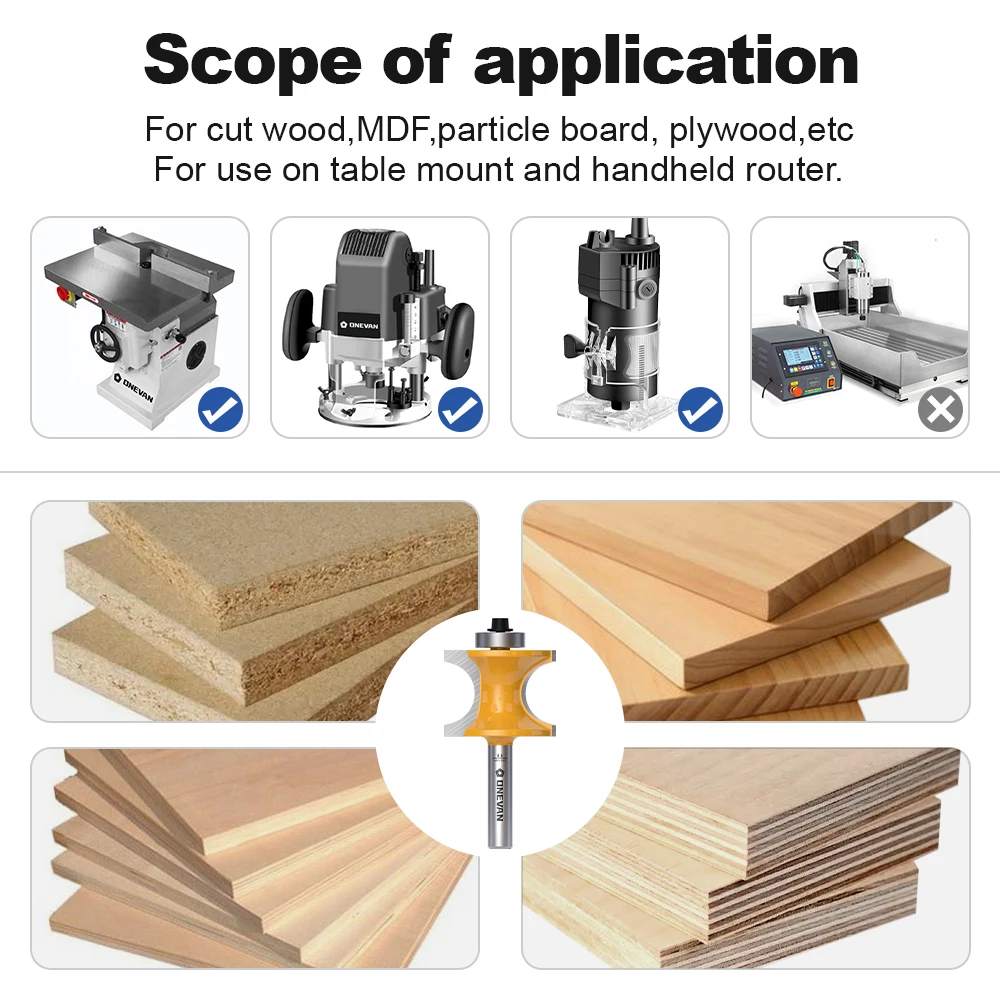 Scope of application

For cut wood,MDF,particle board, plywood,etc
For use on table mount and handheld router.

ONEVAN

ONEVAN

ONEVAN