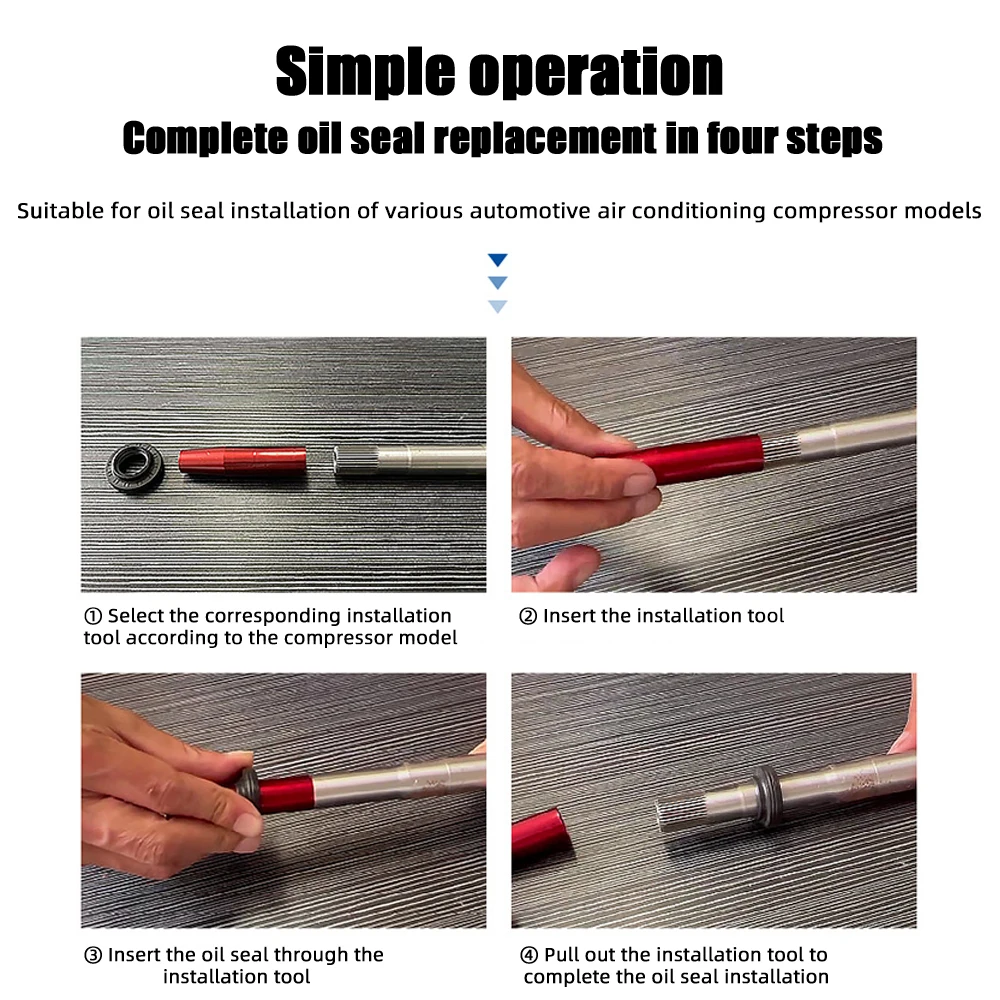 Simple operation
Complete oil seal replacement in four steps

Suitable for oil seal installation of various automotive air conditioning compressor models

① Select the corresponding installation tool according to the compressor model

② Insert the installation tool

③ Insert the oil seal through the installation tool

④ Pull out the installation tool to complete the oil seal installation