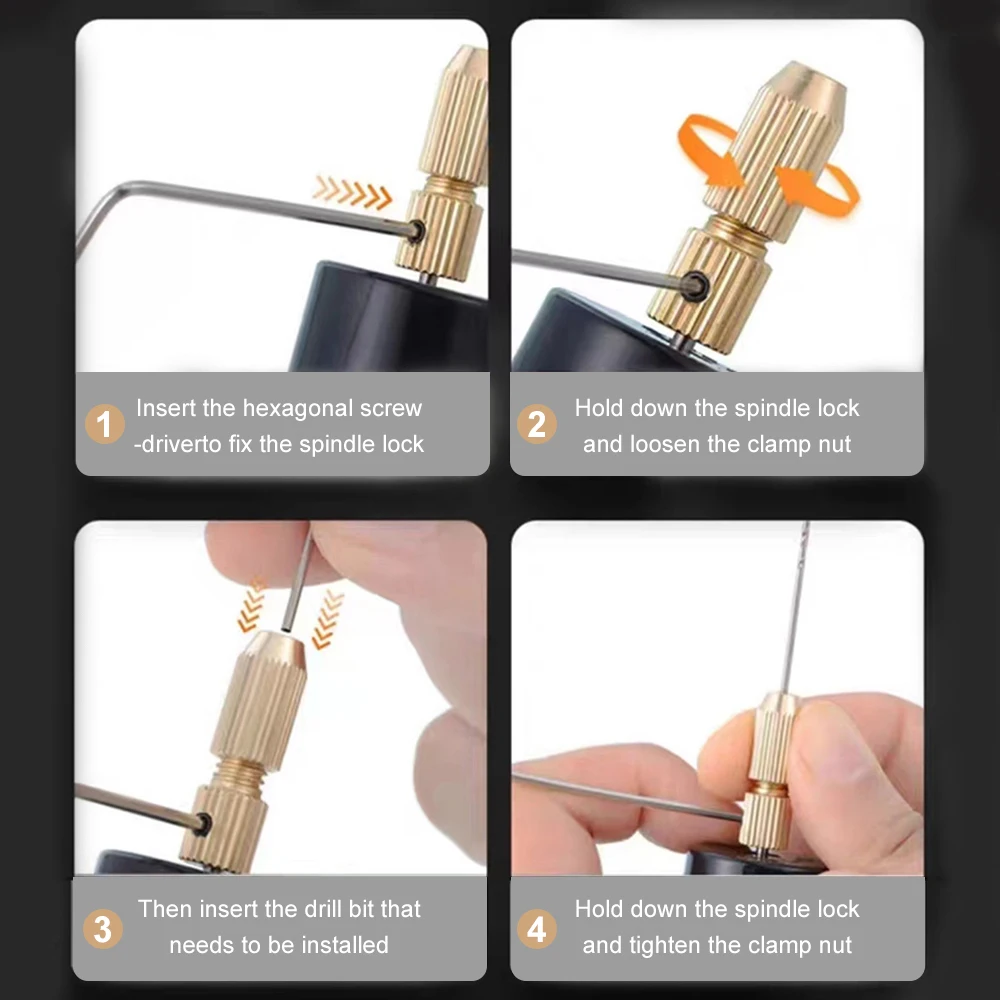 1 Insert the hexagonal screw -driverto fix the spindle lock

2 Hold down the spindle lock and loosen the clamp nut

3 Then insert the drill bit that needs to be installed

4 Hold down the spindle lock and tighten the clamp nut