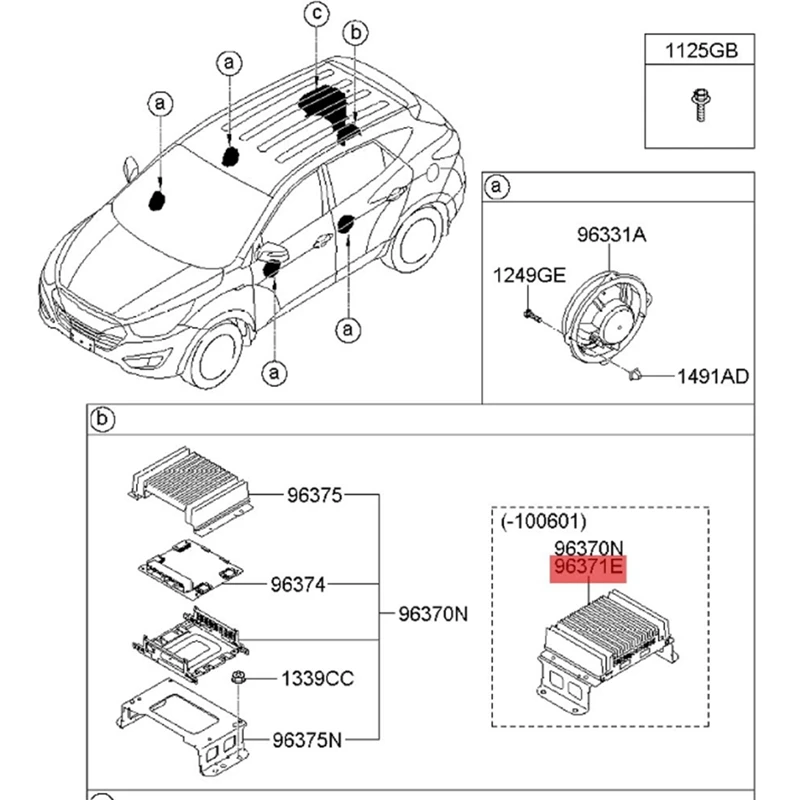 c
b
a
a
a
a
1125GB
a
96331A
1249GE
1491AD
b
96375
96374
96370N
1339CC
96375N
(-100601)
96370N
96371E