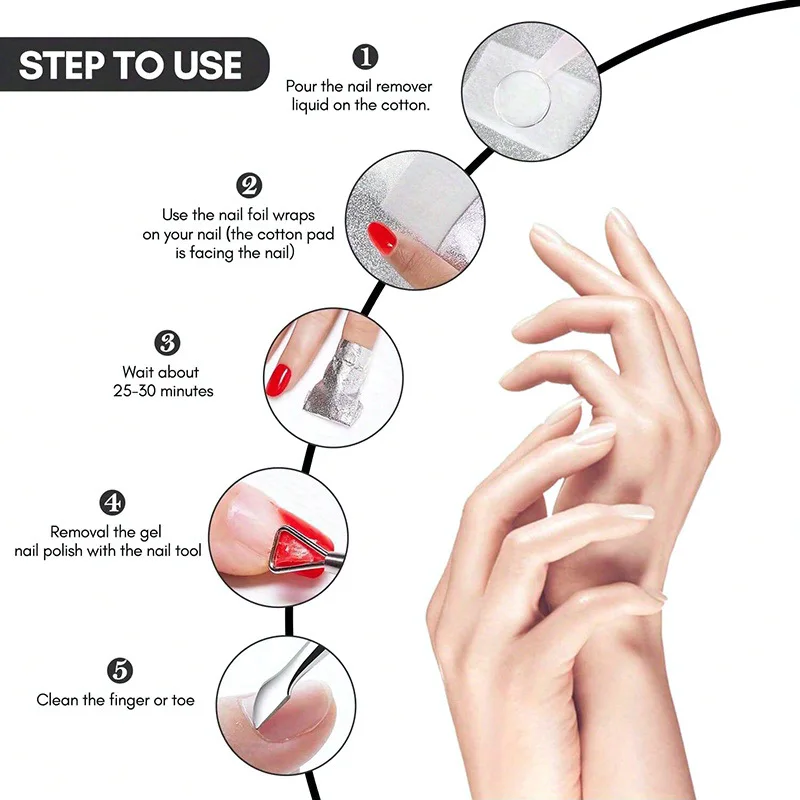 STEP TO USE

1
Pour the nail remover liquid on the cotton.

2
Use the nail foil wraps on your nail (the cotton pad is facing the nail)

3
Wait about 25-30 minutes

4
Removal the gel nail polish with the nail tool

5
Clean the finger or toe