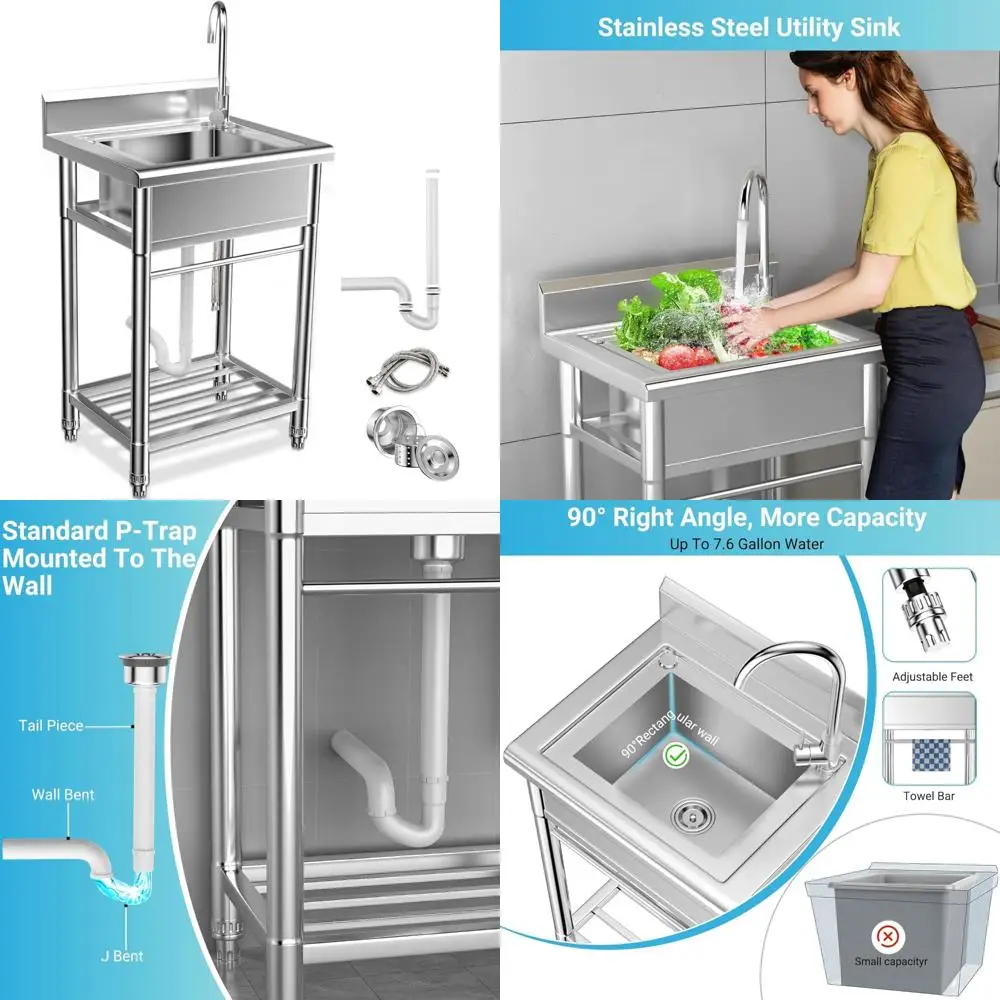 Stainless Steel Utility Sink

Standard P-Trap Mounted To The Wall

Tail Piece

Wall Bent

J Bent

90° Right Angle, More Capacity
Up To 7.6 Gallon Water

90°Rectangular wall

Adjustable Feet

Towel Bar

Small capacityr