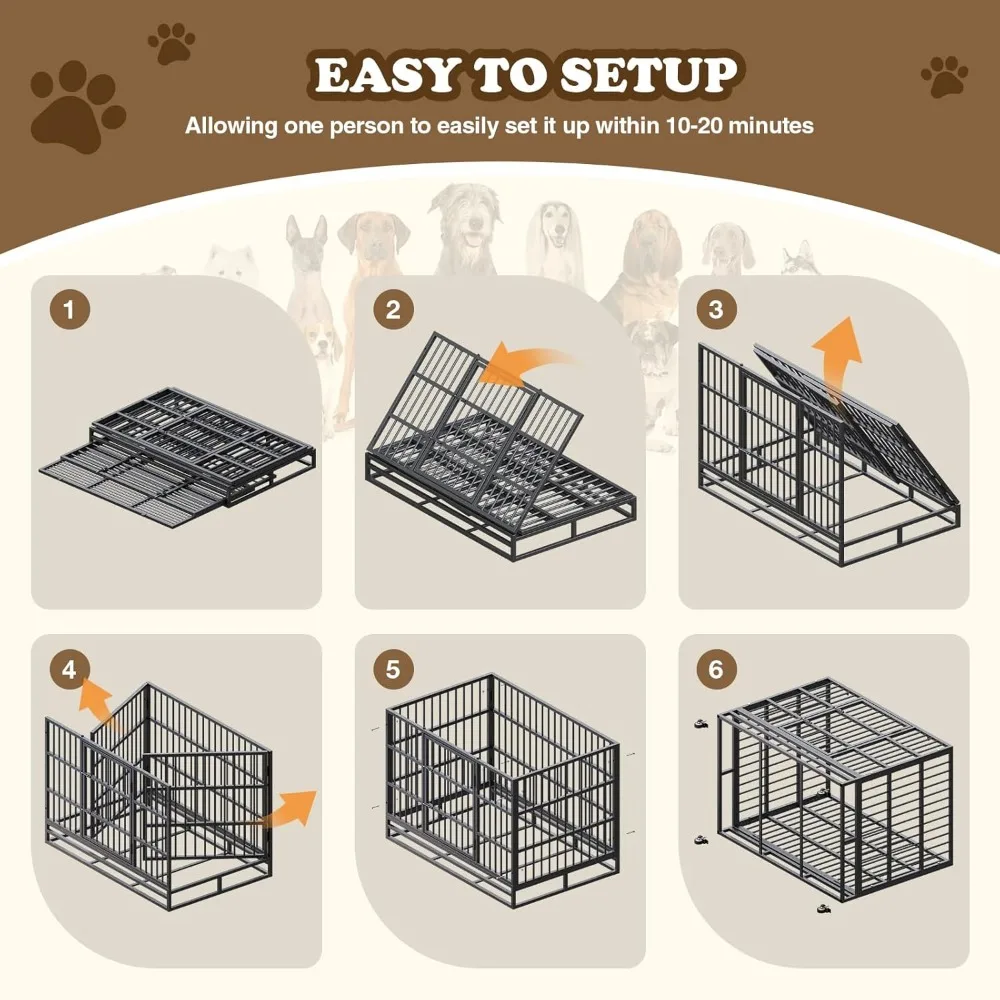 EASY TO SETUP

Allowing one person to easily set it up within 10-20 minutes

1

2

3

4

5

6