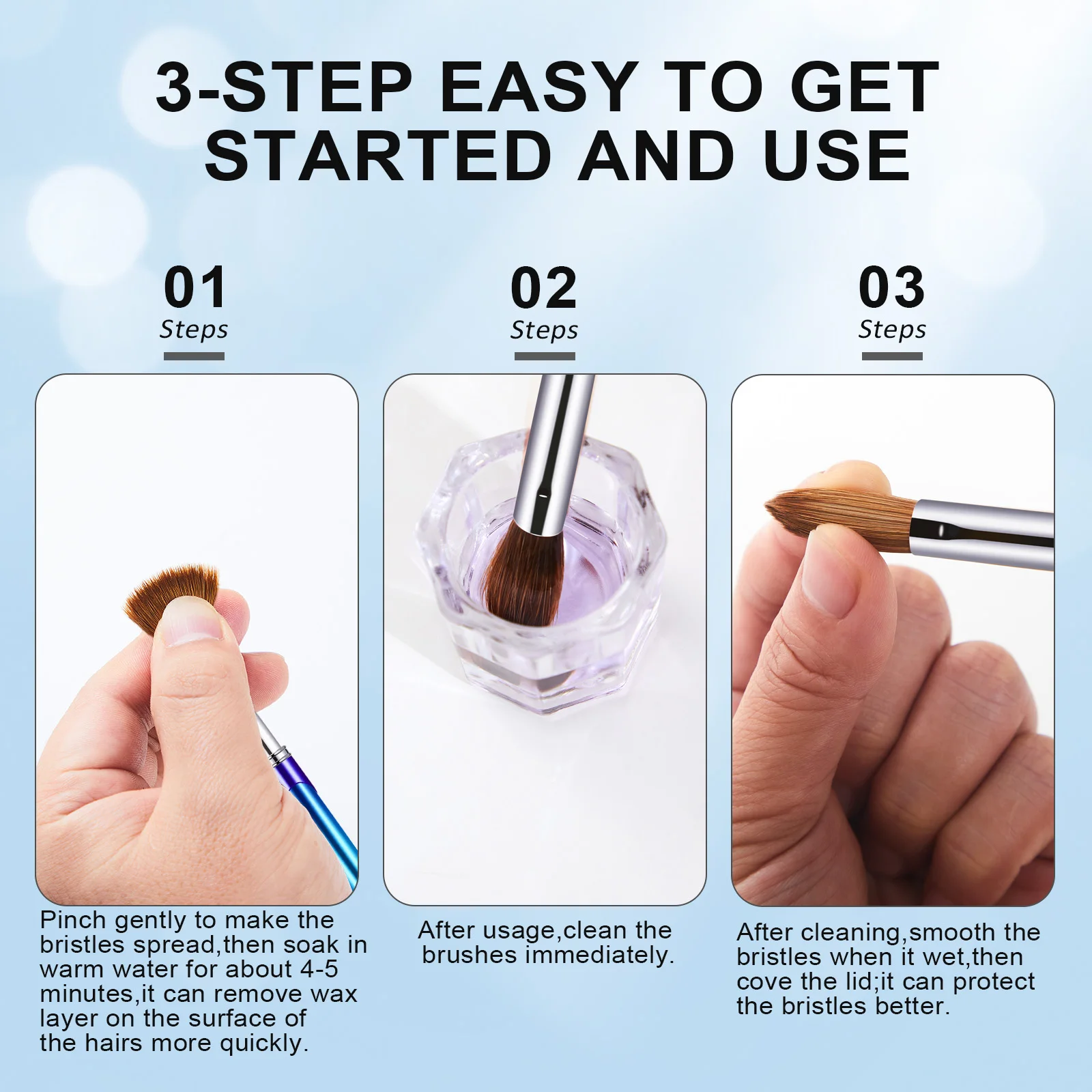 3-STEP EASY TO GET STARTED AND USE

01
Steps

Pinch gently to make the bristles spread,then soak in warm water for about 4-5 minutes,it can remove wax layer on the surface of the hairs more quickly.

02
Steps

After usage,clean the brushes immediately.

03
Steps

After cleaning,smooth the bristles when it wet,then cove the lid;it can protect the bristles better.