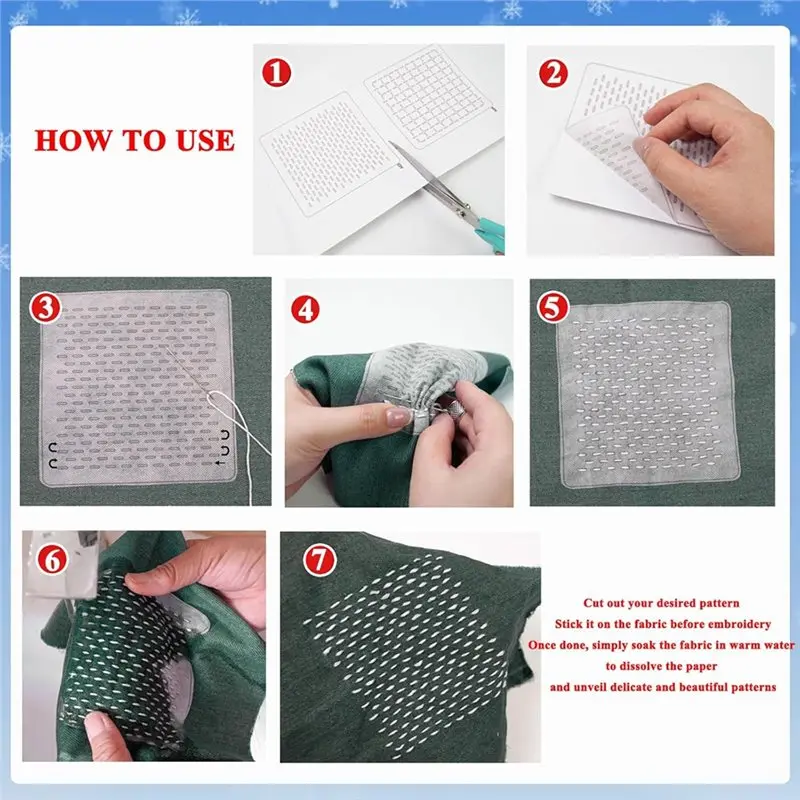 HOW TO USE

1

2

3

4

5

6

7

Cut out your desired pattern
Stick it on the fabric before embroidery
Once done, simply soak the fabric in warm water
to dissolve the paper
and unveil delicate and beautiful patterns