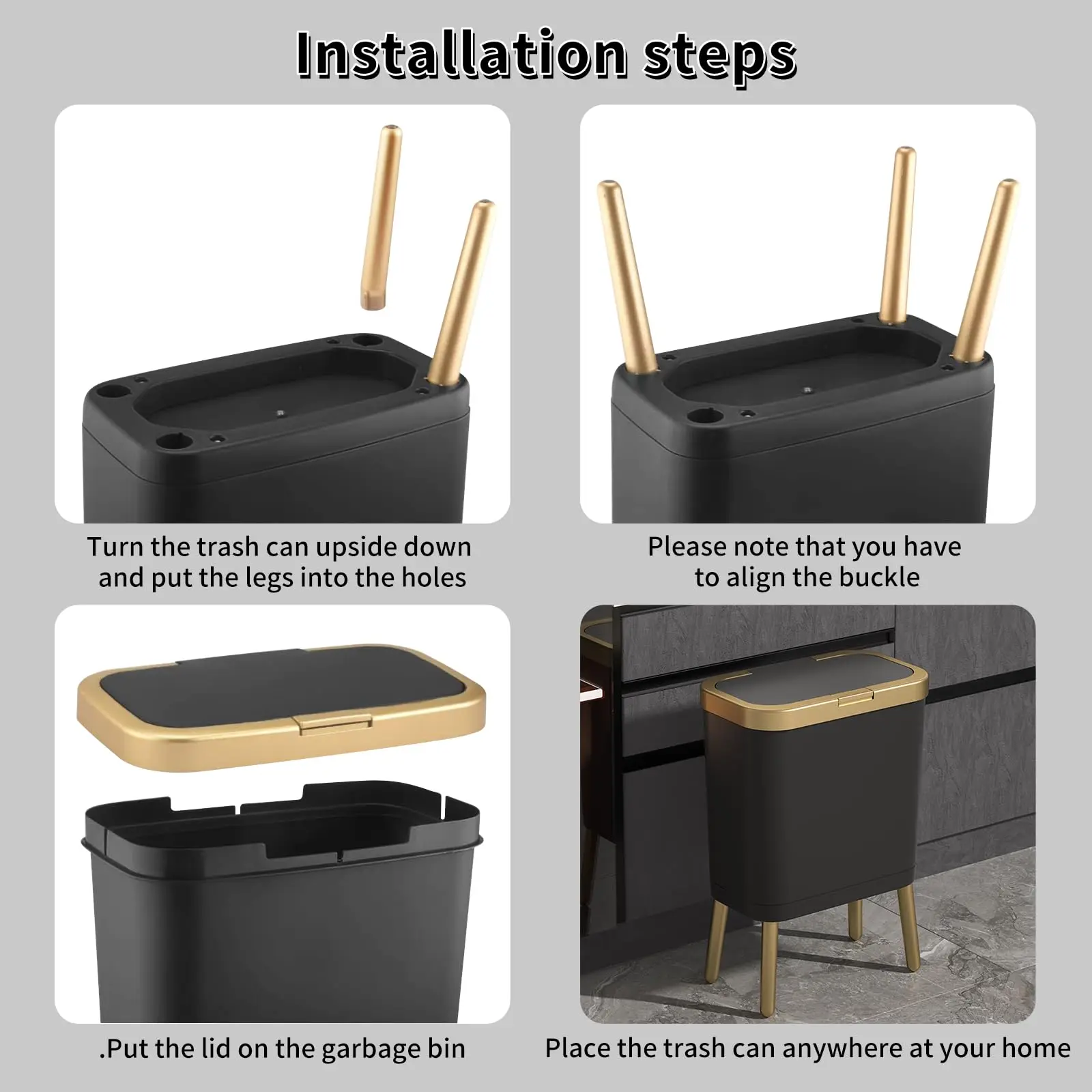 Installation steps

Turn the trash can upside down and put the legs into the holes

Please note that you have to align the buckle

.Put the lid on the garbage bin

Place the trash can anywhere at your home