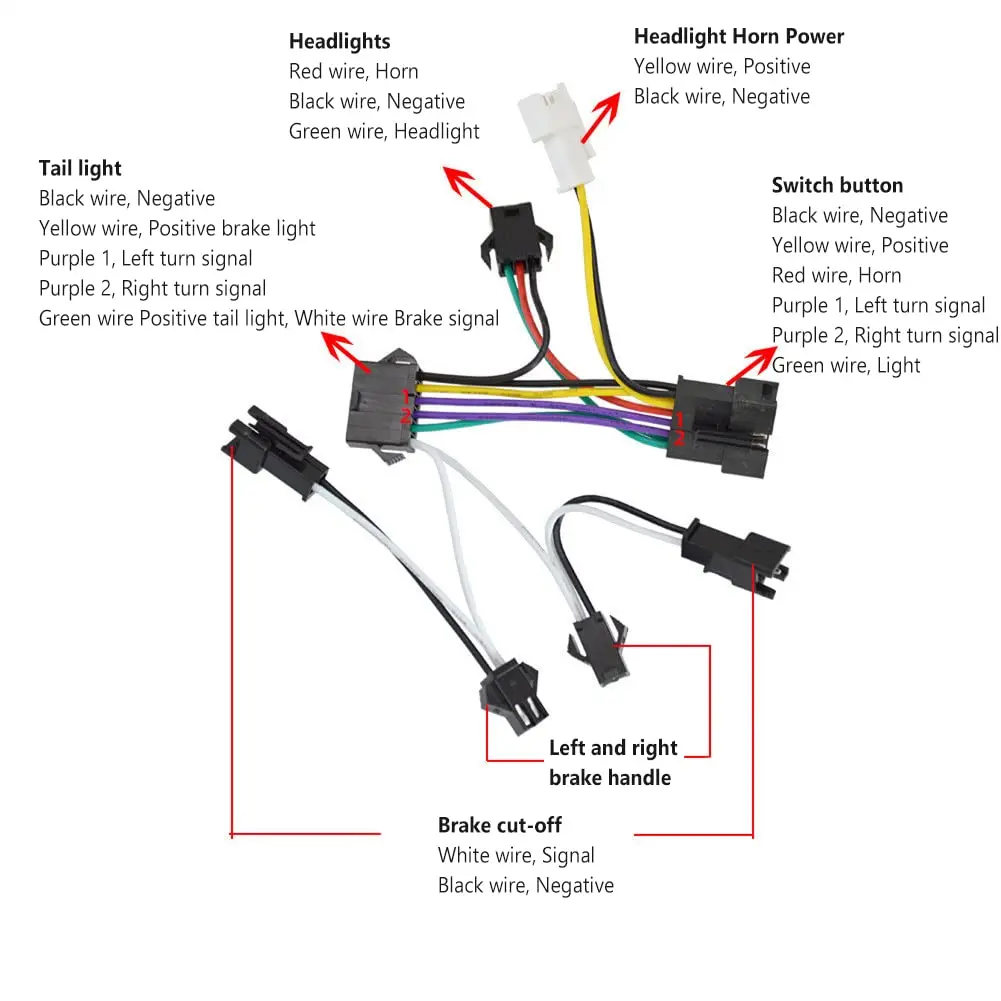 Headlights
Red wire, Horn
Black wire, Negative
Green wire, Headlight

Headlight Horn Power
Yellow wire, Positive
Black wire, Negative

Tail light
Black wire, Negative
Yellow wire, Positive brake light
Purple 1, Left turn signal
Purple 2, Right turn signal
Green wire Positive tail light, White wire Brake signal

Switch button
Black wire, Negative
Yellow wire, Positive
Red wire, Horn
Purple 1, Left turn signal
Purple 2, Right turn signal
Green wire, Light

1
2
1
2

Left and right
brake handle

Brake cut-off
White wire, Signal
Black wire, Negative