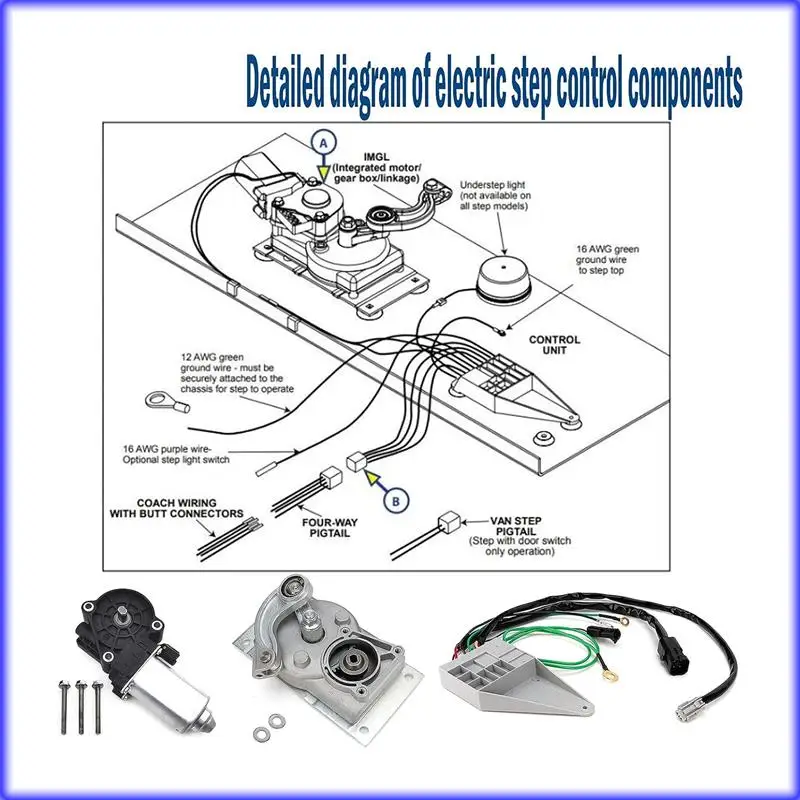 Detailed diagram of electric step control components

A

IMGL
(Integrated motor/
gear box/linkage)

Understep light
(not available on
all step models)

16 AWG green
ground wire
to step top

CONTROL
UNIT

12 AWG green
ground wire - must be
securely attached to the
chassis for step to operate

16 AWG purple wire-
Optional step light switch

B

COACH WIRING
WITH BUTT CONNECTORS

FOUR-WAY
PIGTAIL

VAN STEP
PIGTAIL
(Step with door switch
only operation)