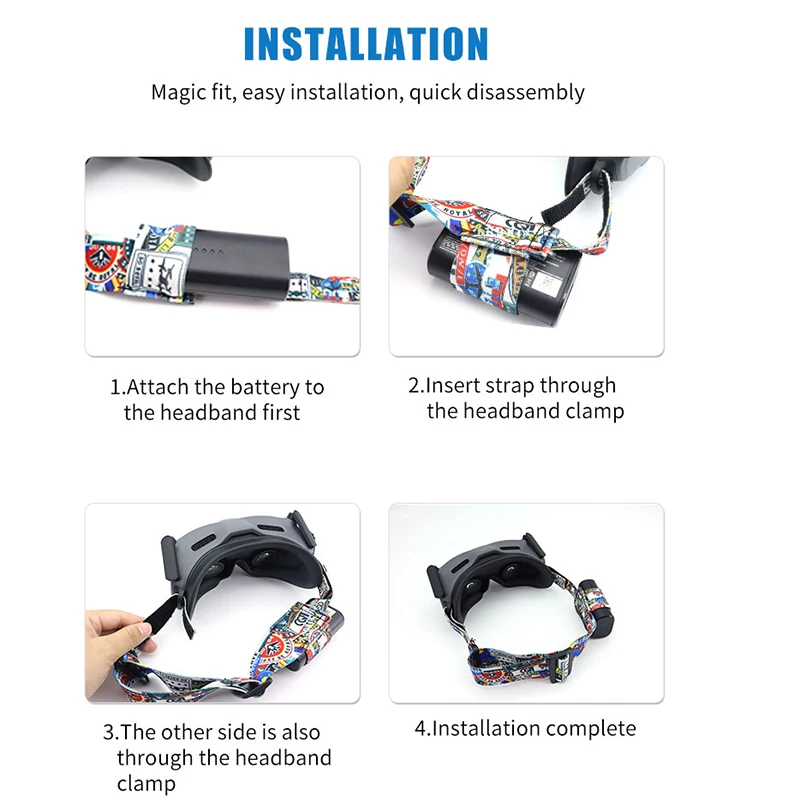 INSTALLATION

Magic fit, easy installation, quick disassembly

1.Attach the battery to the headband first

2.Insert strap through the headband clamp

3.The other side is also through the headband clamp

4.Installation complete