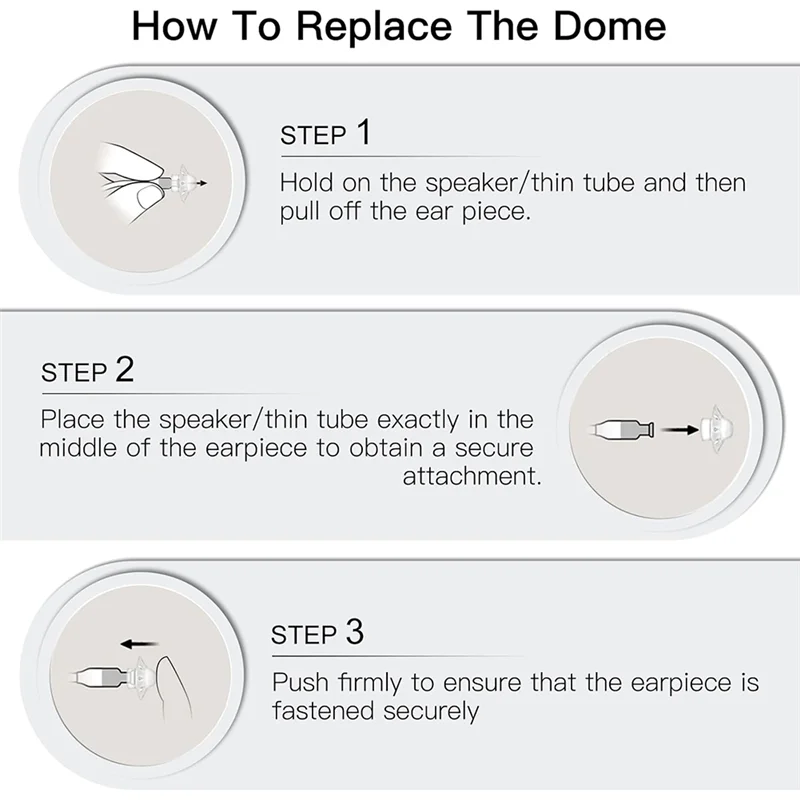 How To Replace The Dome

STEP 1

Hold on the speaker/thin tube and then pull off the ear piece.

STEP 2

Place the speaker/thin tube exactly in the middle of the earpiece to obtain a secure attachment.

STEP 3

Push firmly to ensure that the earpiece is fastened securely