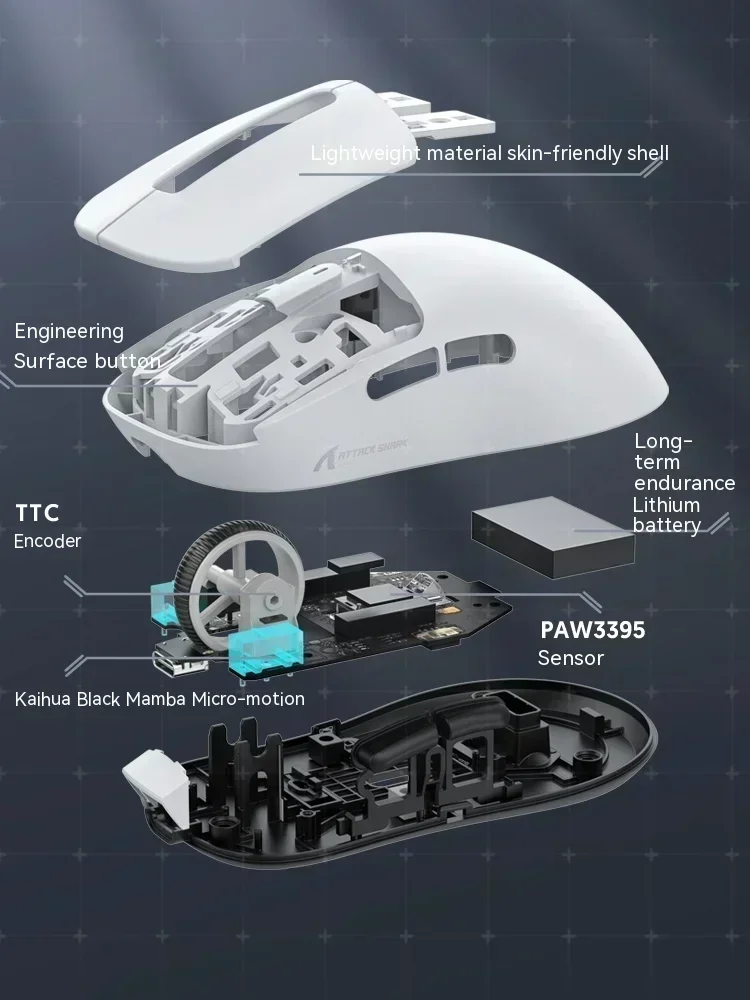 Lightweight material skin-friendly shell

Engineering Surface button

ATTACK SHARK

Long-term endurance Lithium battery

TTC Encoder

PAW3395 Sensor

Kaihua Black Mamba Micro-motion