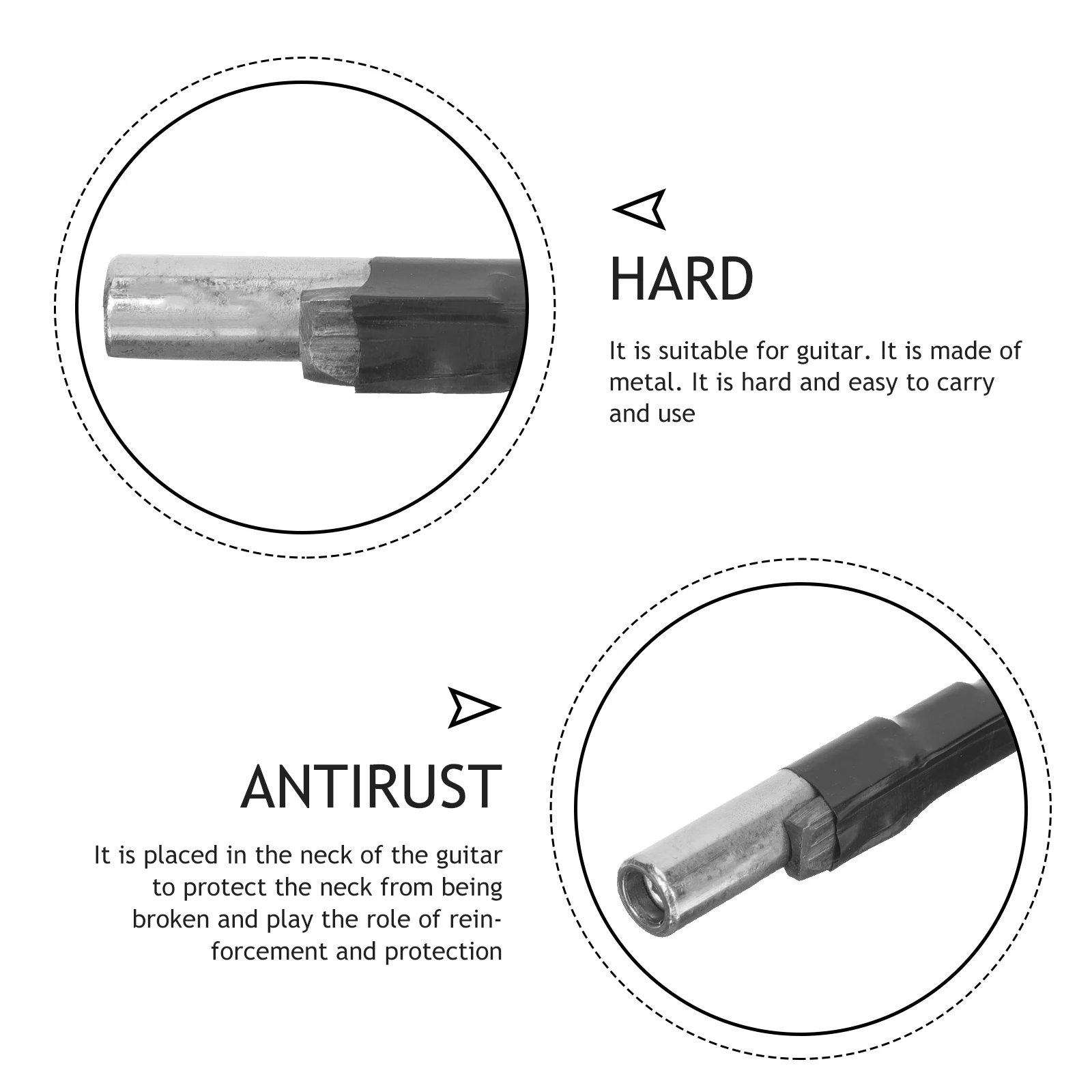 HARD

It is suitable for guitar. It is made of metal. It is hard and easy to carry and use

ANTIRUST

It is placed in the neck of the guitar to protect the neck from being broken and play the role of reinforcement and protection