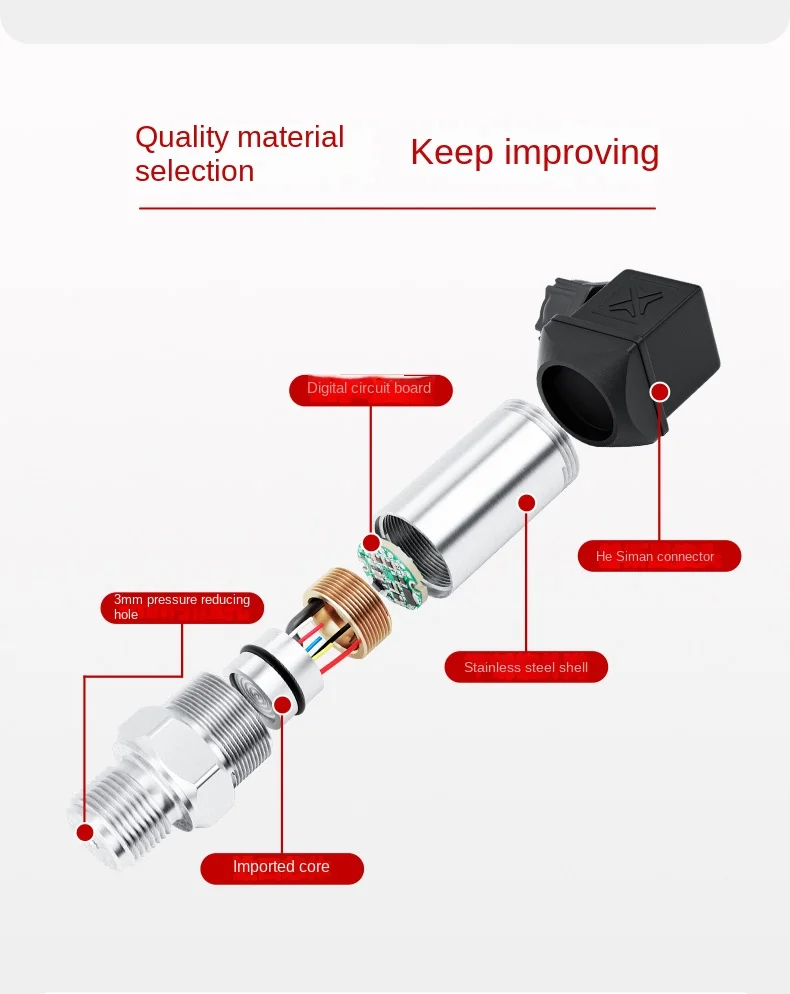 Quality material selection

Keep improving

Digital circuit board

He Siman connector

3mm pressure reducing hole

Stainless steel shell

Imported core