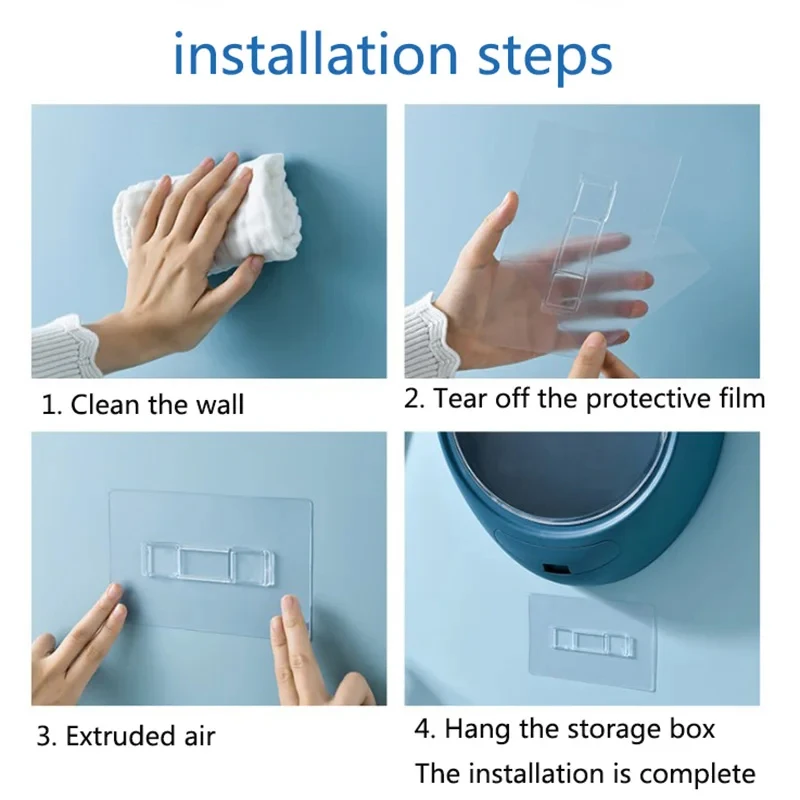 installation steps

1. Clean the wall

2. Tear off the protective film

3. Extruded air

4. Hang the storage box
The installation is complete