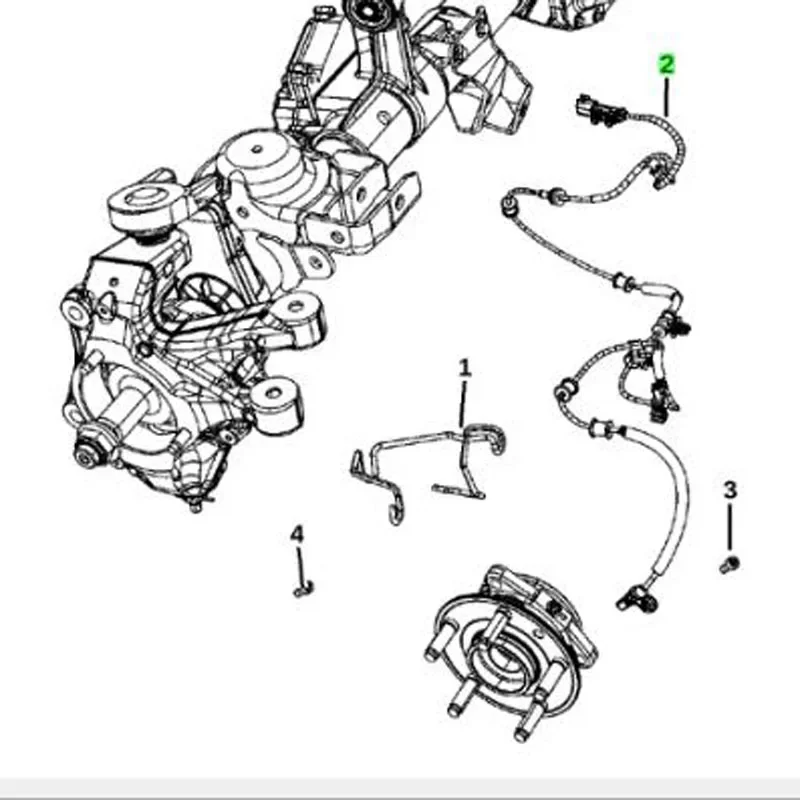 2

1

3

4